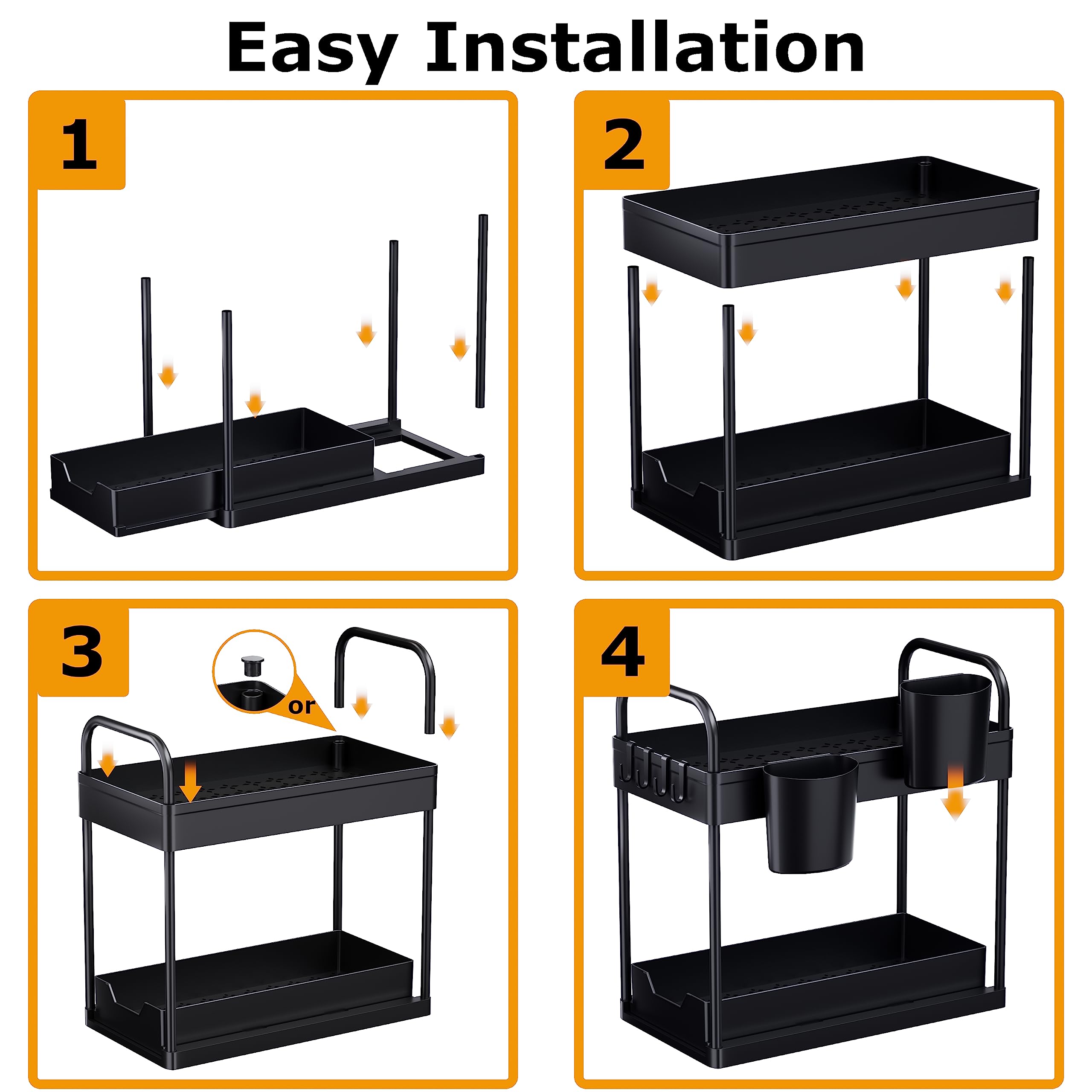 Easy Installation

1

2

3

or

4