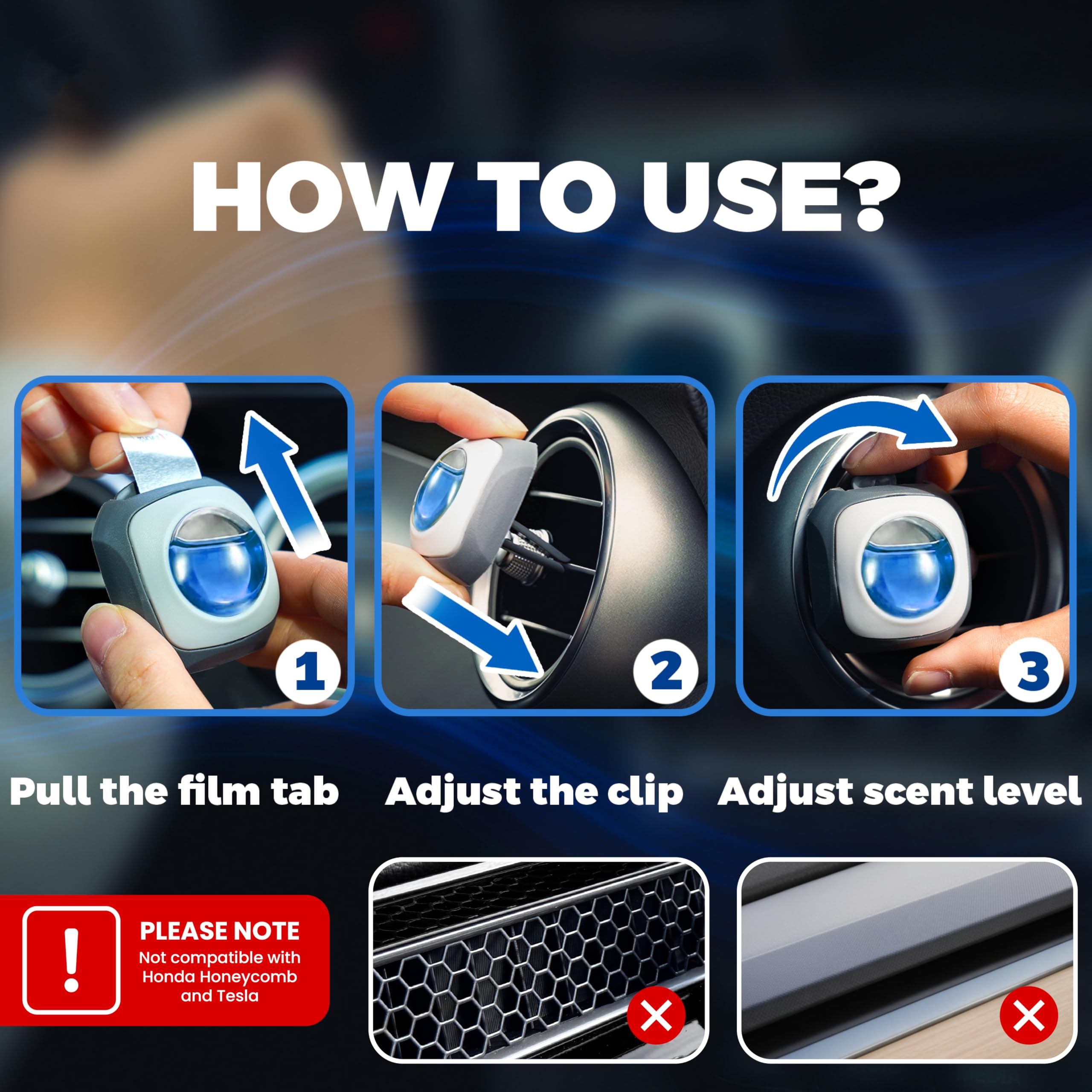 HOW TO USE?

1

2

3

Pull the film tab

Adjust the clip

Adjust scent level

!

PLEASE NOTE
Not compatible with Honda Honeycomb and Tesla