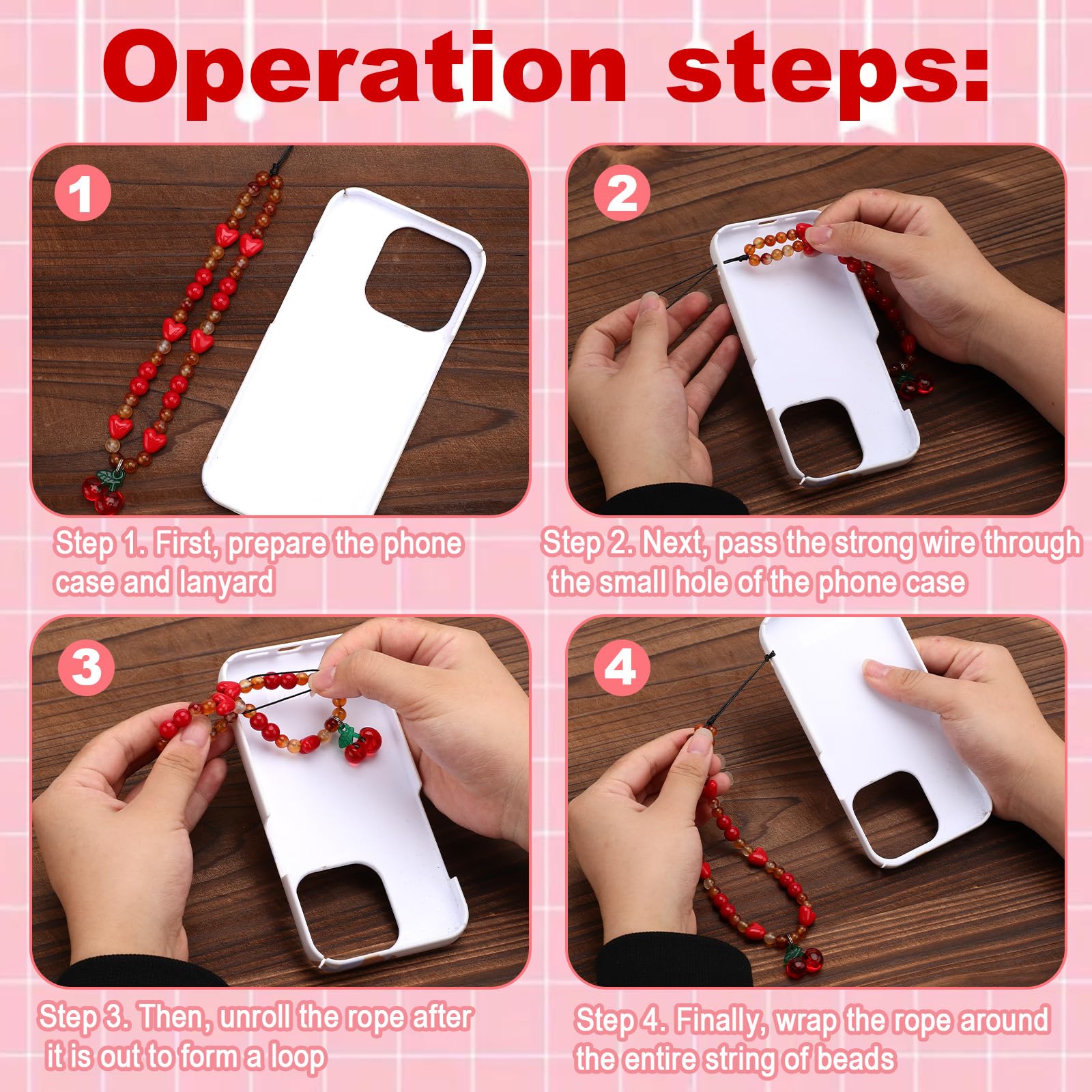 Operation steps:

1

Step 1. First, prepare the phone case and lanyard

2

Step 2. Next, pass the strong wire through the small hole of the phone case

3

Step 3. Then, unroll the rope after it is out to form a loop

4

Step 4. Finally, wrap the rope around the entire string of beads