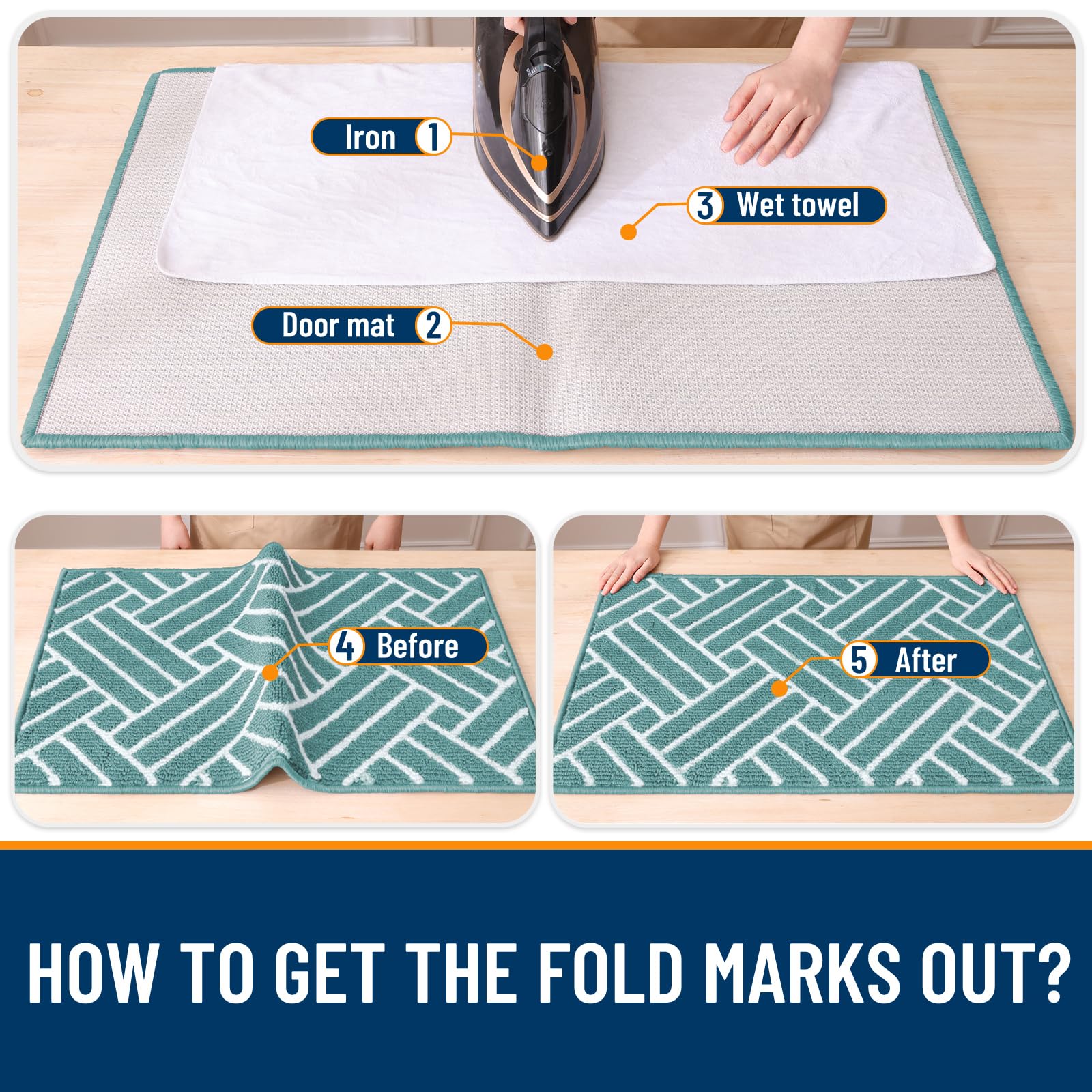 Iron 1

3 Wet towel

Door mat 2

4 Before

5 After

HOW TO GET THE FOLD MARKS OUT?