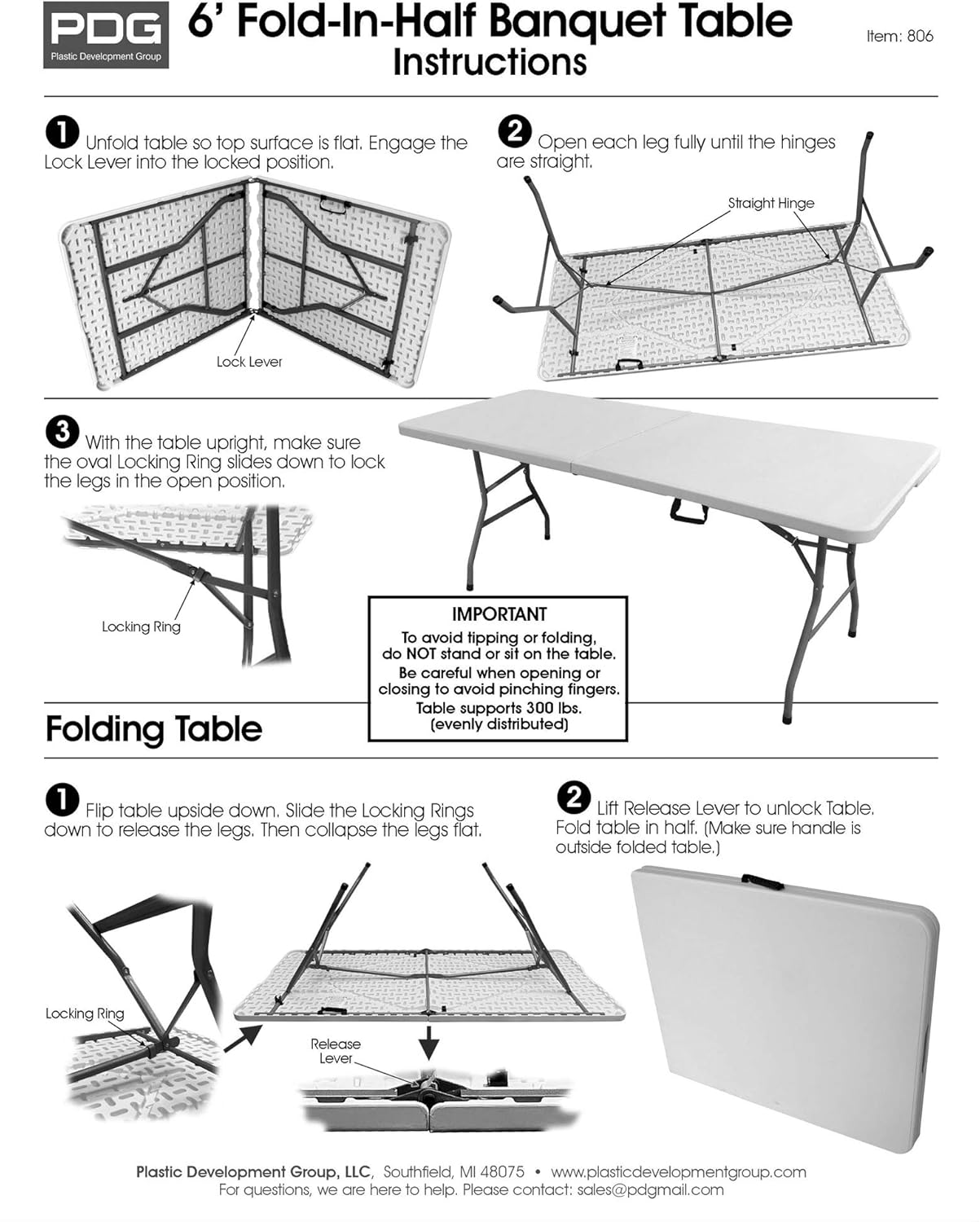 PDG
Plastic Development Group

6' Fold-In-Half Banquet Table
Instructions

Item: 806

1 Unfold table so top surface is flat. Engage the Lock Lever into the locked position.

Lock Lever

2 Open each leg fully until the hinges are straight.

Straight Hinge

3 With the table upright, make sure the oval Locking Ring slides down to lock the legs in the open position.

Locking Ring

IMPORTANT
To avoid tipping or folding, do NOT stand or sit on the table.
Be careful when opening or closing to avoid pinching fingers.
Table supports 300 lbs. (evenly distributed)

Folding Table

1 Flip table upside down. Slide the Locking Rings down to release the legs. Then collapse the legs flat.

Locking Ring

Release Lever

2 Lift Release Lever to unlock Table. Fold table in half. (Make sure handle is outside folded table.)

Plastic Development Group, LLC, Southfield, MI 48075 • www.plasticdevelopmentgroup.com
For questions, we are here to help. Please contact: sales@pdgmail.com