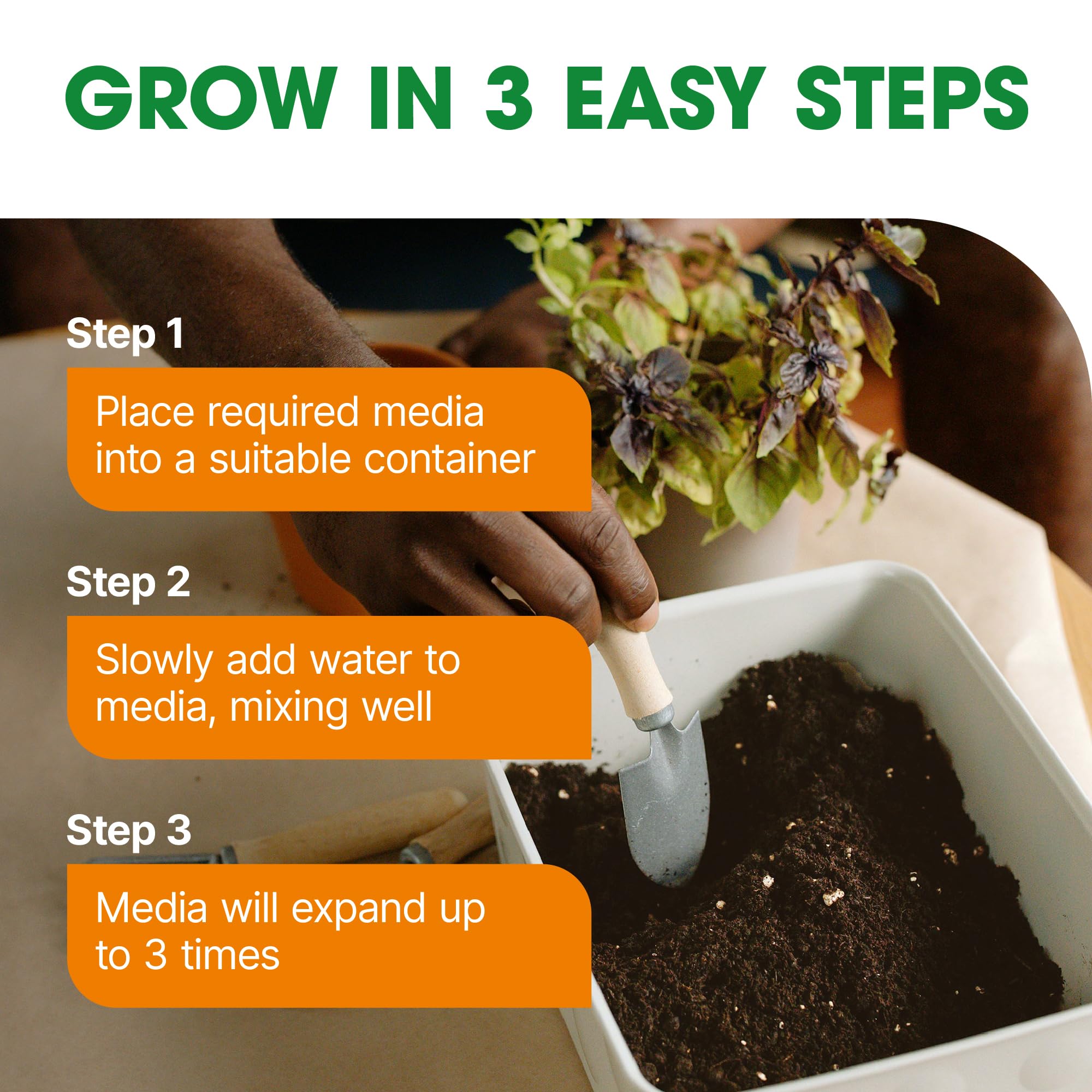 GROW IN 3 EASY STEPS

Step 1

Place required media into a suitable container

Step 2

Slowly add water to media, mixing well

Step 3

Media will expand up to 3 times