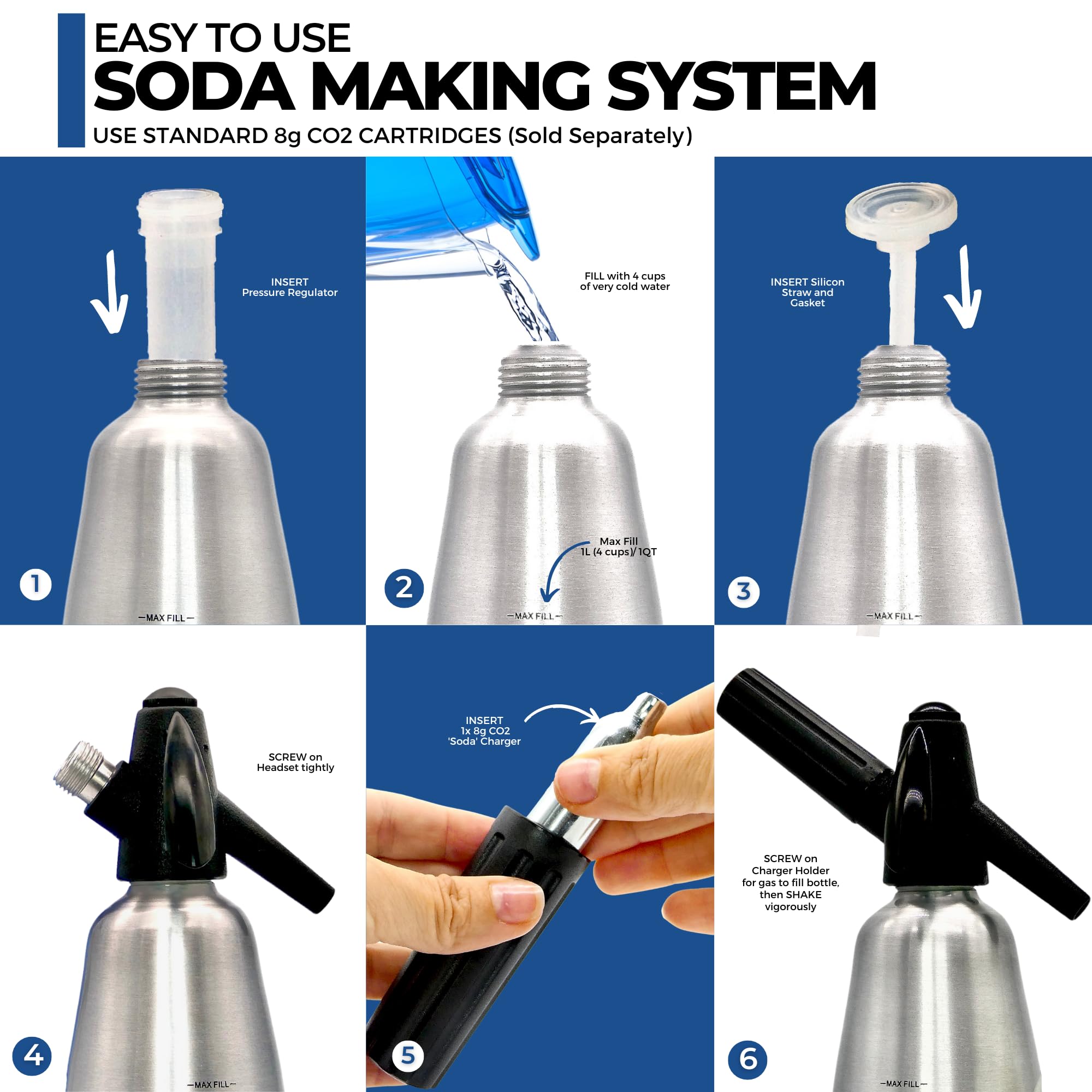 EASY TO USE
SODA MAKING SYSTEM
USE STANDARD 8g CO2 CARTRIDGES (Sold Separately)

INSERT
Pressure Regulator

1

—MAX FILL—

FILL with 4 cups
of very cold water

Max Fill
1L (4 cups)/ 1QT

2

—MAX FILL—

INSERT Silicon
Straw and
Gasket

3

—MAX FILL—

SCREW on
Headset tightly

4

—MAX FILL—

INSERT
1x 8g CO2
'Soda' Charger

5

SCREW on
Charger Holder
for gas to fill bottle,
then SHAKE
vigorously

6

—MAX FILL—