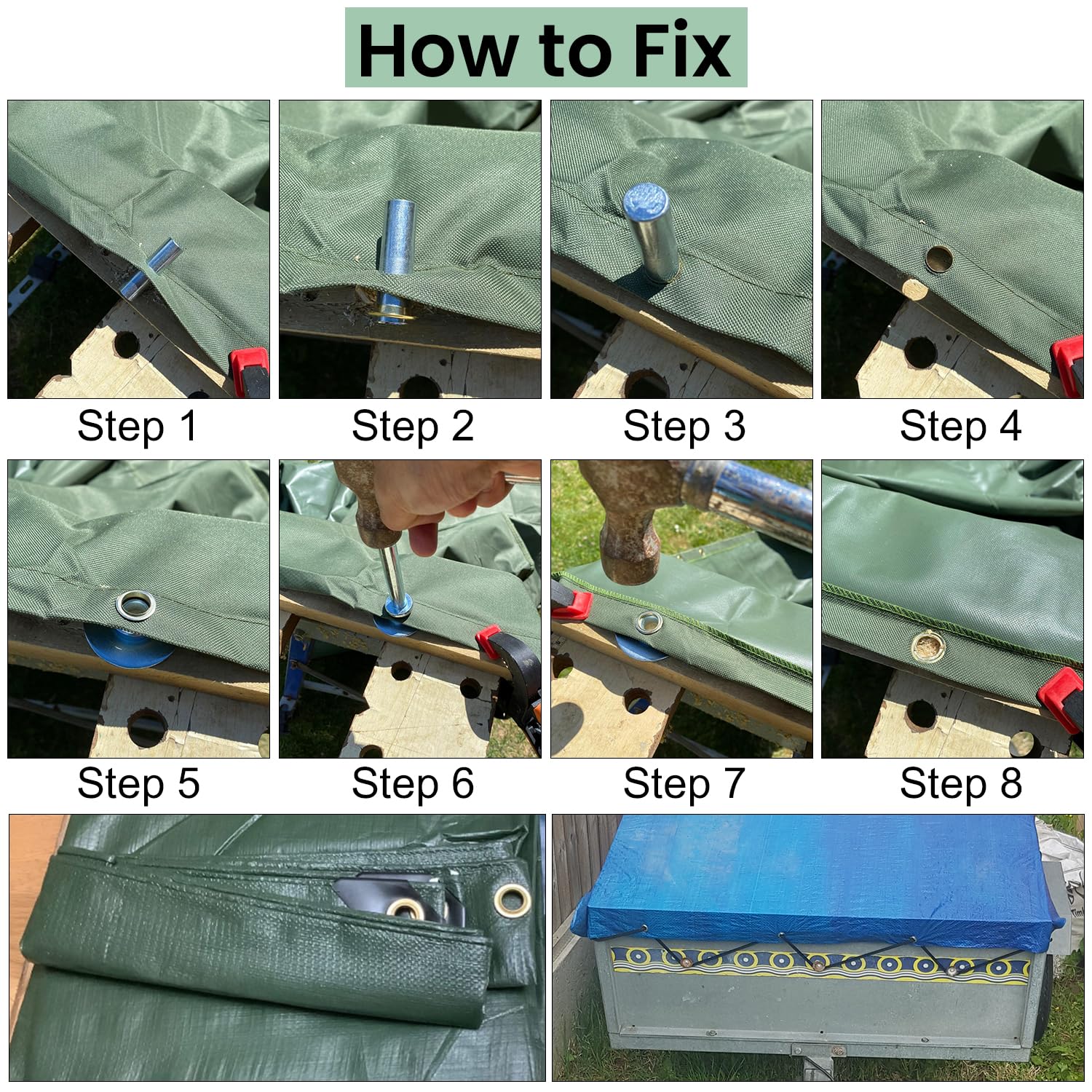 How to Fix

Step 1

Step 2

Step 3

Step 4

Step 5

Step 6

Step 7

Step 8