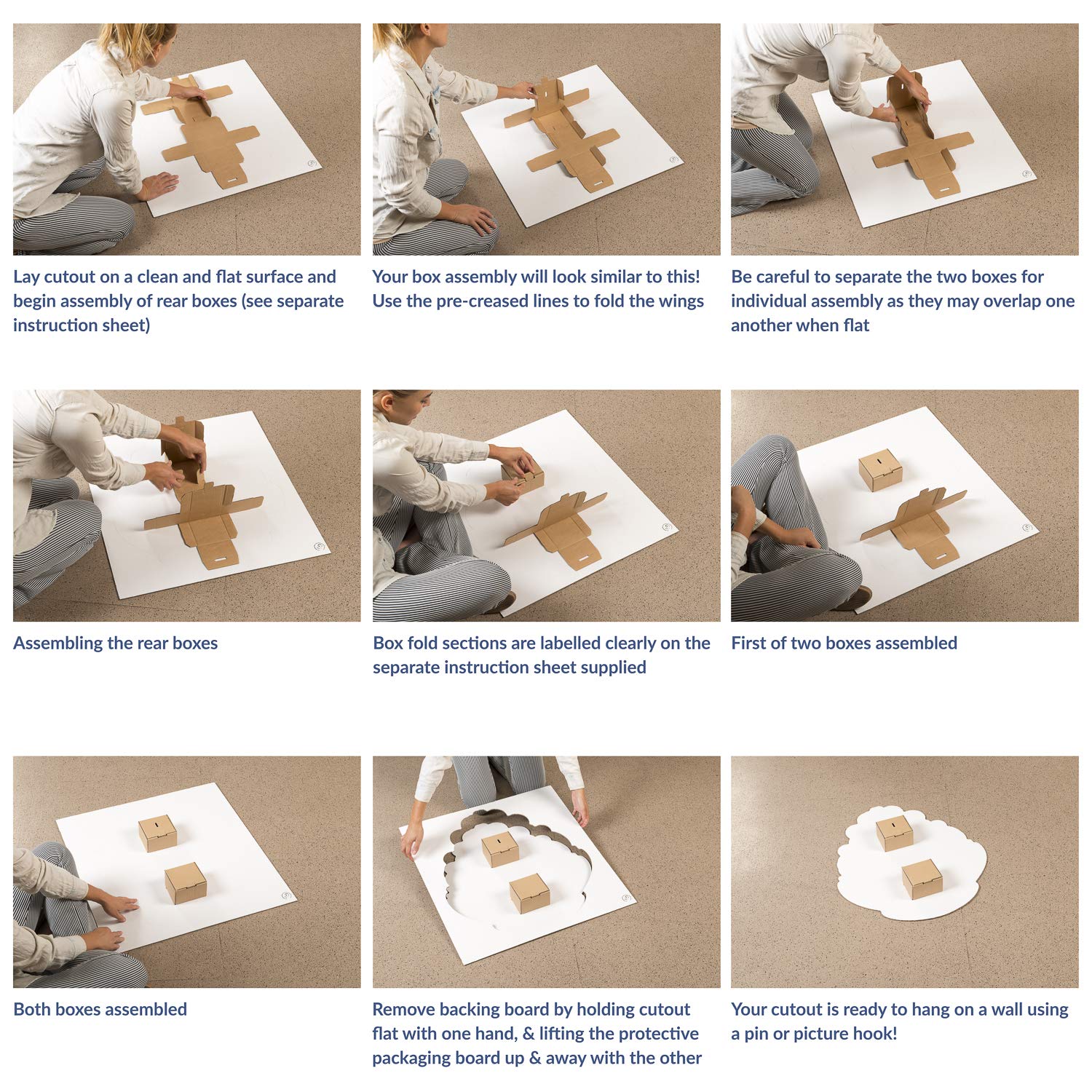 Lay cutout on a clean and flat surface and begin assembly of rear boxes (see separate instruction sheet)

Your box assembly will look similar to this! Use the pre-creased lines to fold the wings

Be careful to separate the two boxes for individual assembly as they may overlap one another when flat

Assembling the rear boxes

Box fold sections are labelled clearly on the separate instruction sheet supplied

First of two boxes assembled

Both boxes assembled

Remove backing board by holding cutout flat with one hand, & lifting the protective packaging board up & away with the other

Your cutout is ready to hang on a wall using a pin or picture hook!