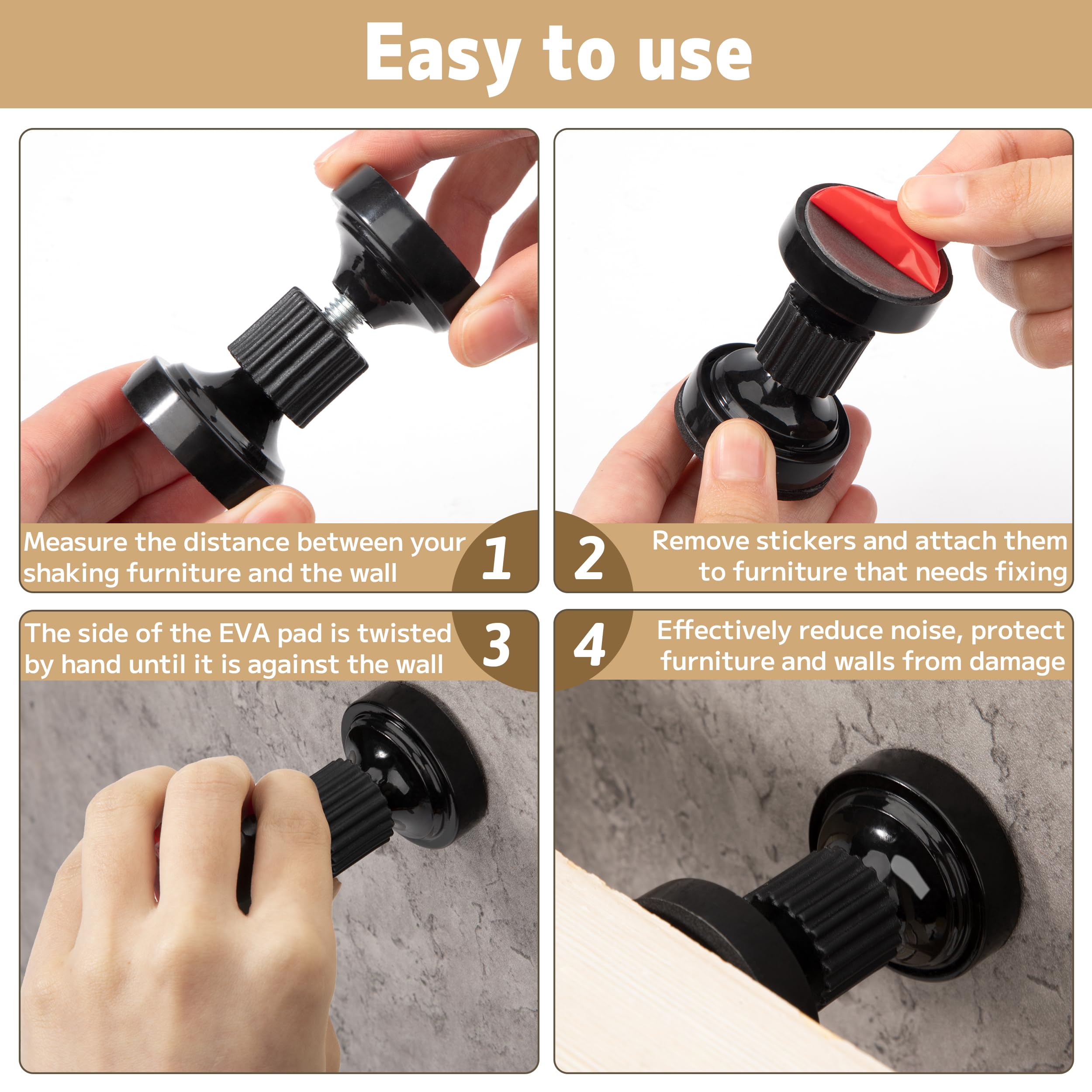 Easy to use

Measure the distance between your shaking furniture and the wall

1

2

Remove stickers and attach them to furniture that needs fixing

The side of the EVA pad is twisted by hand until it is against the wall

3

4

Effectively reduce noise, protect furniture and walls from damage