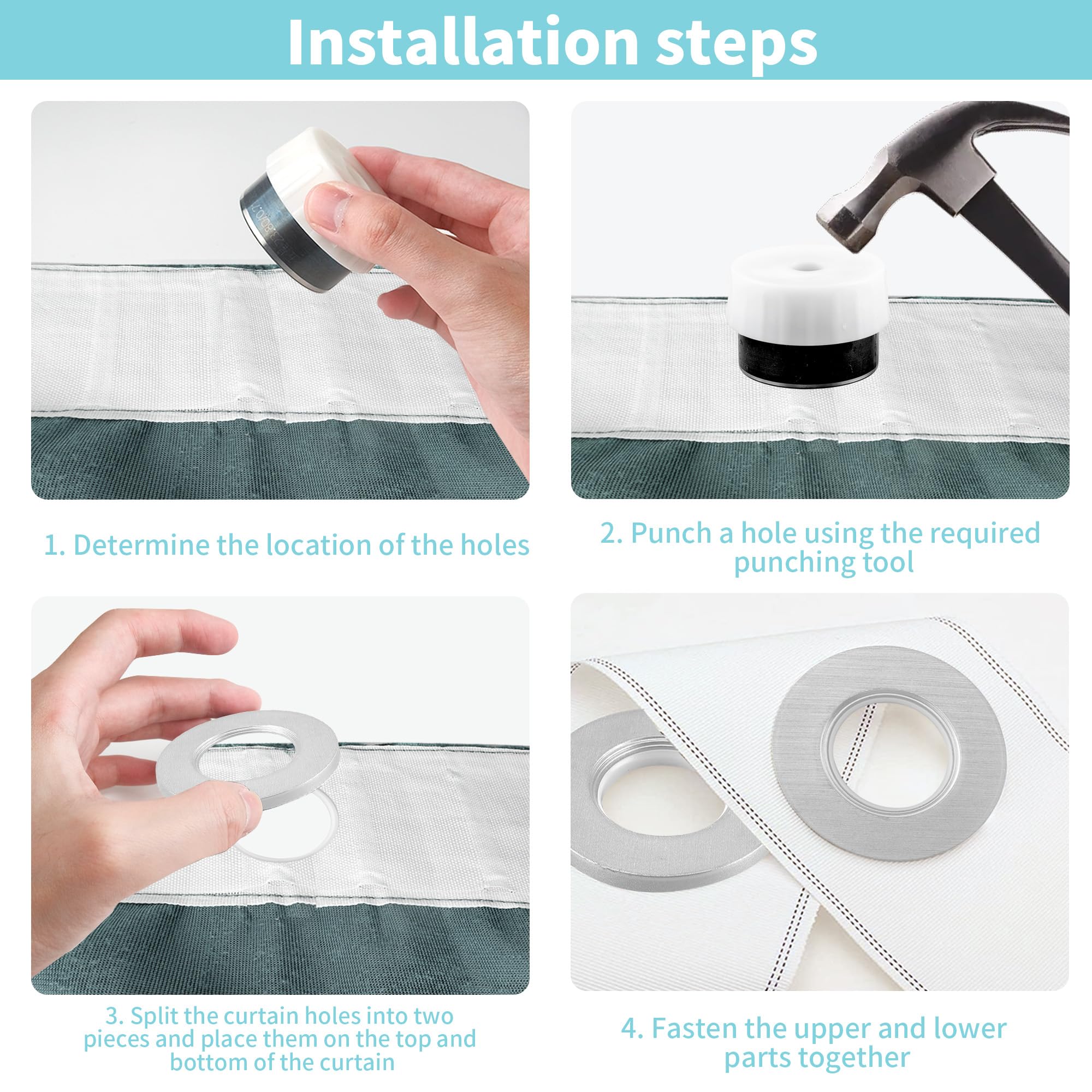 Installation steps

1. Determine the location of the holes

2. Punch a hole using the required punching tool

3. Split the curtain holes into two pieces and place them on the top and bottom of the curtain

4. Fasten the upper and lower parts together