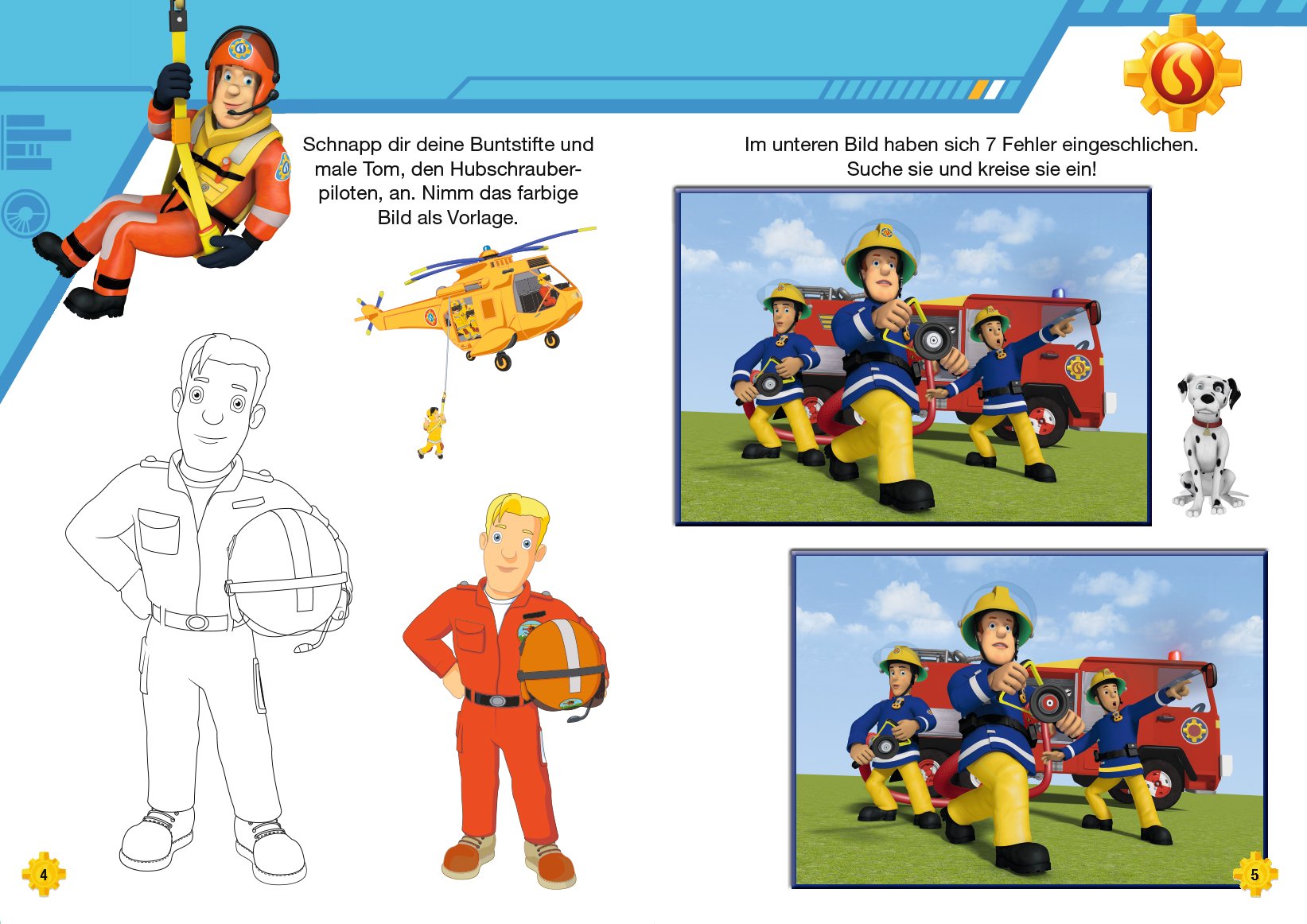 Schnapp dir deine Buntstifte und male Tom, den Hubschrauberpiloten, an. Nimm das farbige Bild als Vorlage.

4

Im unteren Bild haben sich 7 Fehler eingeschlichen. Suche sie und kreise sie ein!

5