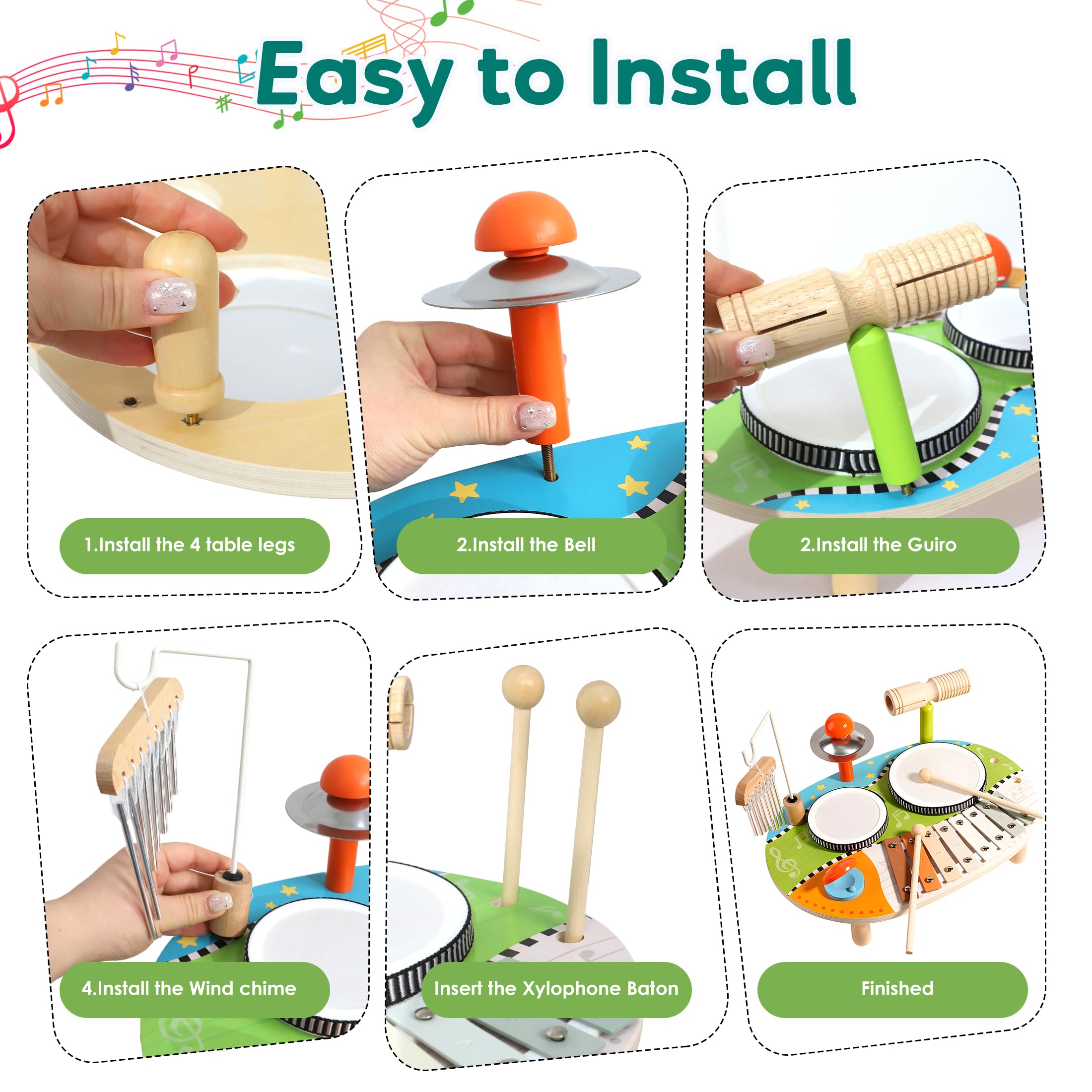 Easy to Install

1.Install the 4 table legs

2.Install the Bell

2.Install the Guiro

4.Install the Wind chime

Insert the Xylophone Baton

Finished