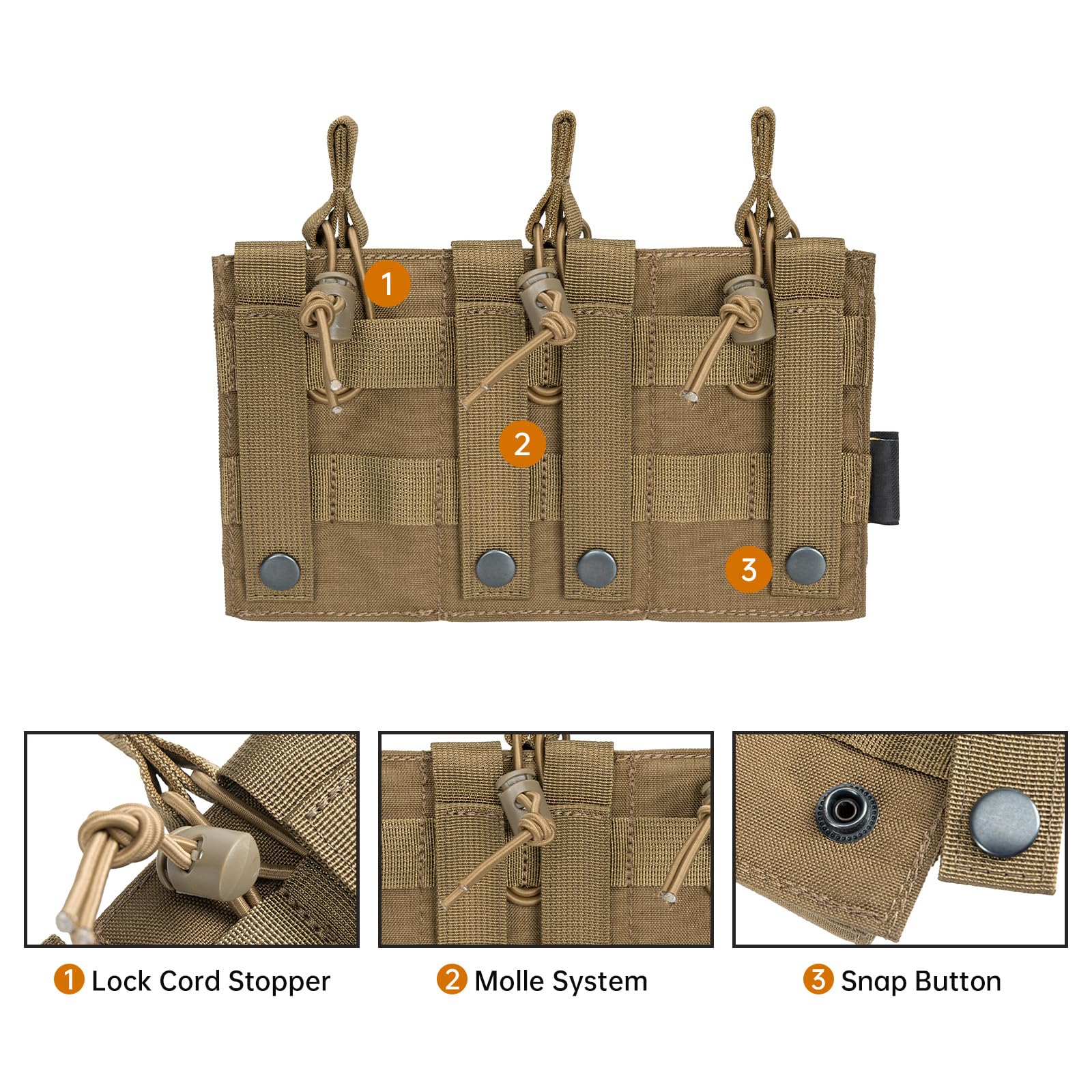 1

2

3

1 Lock Cord Stopper

2 Molle System

3 Snap Button