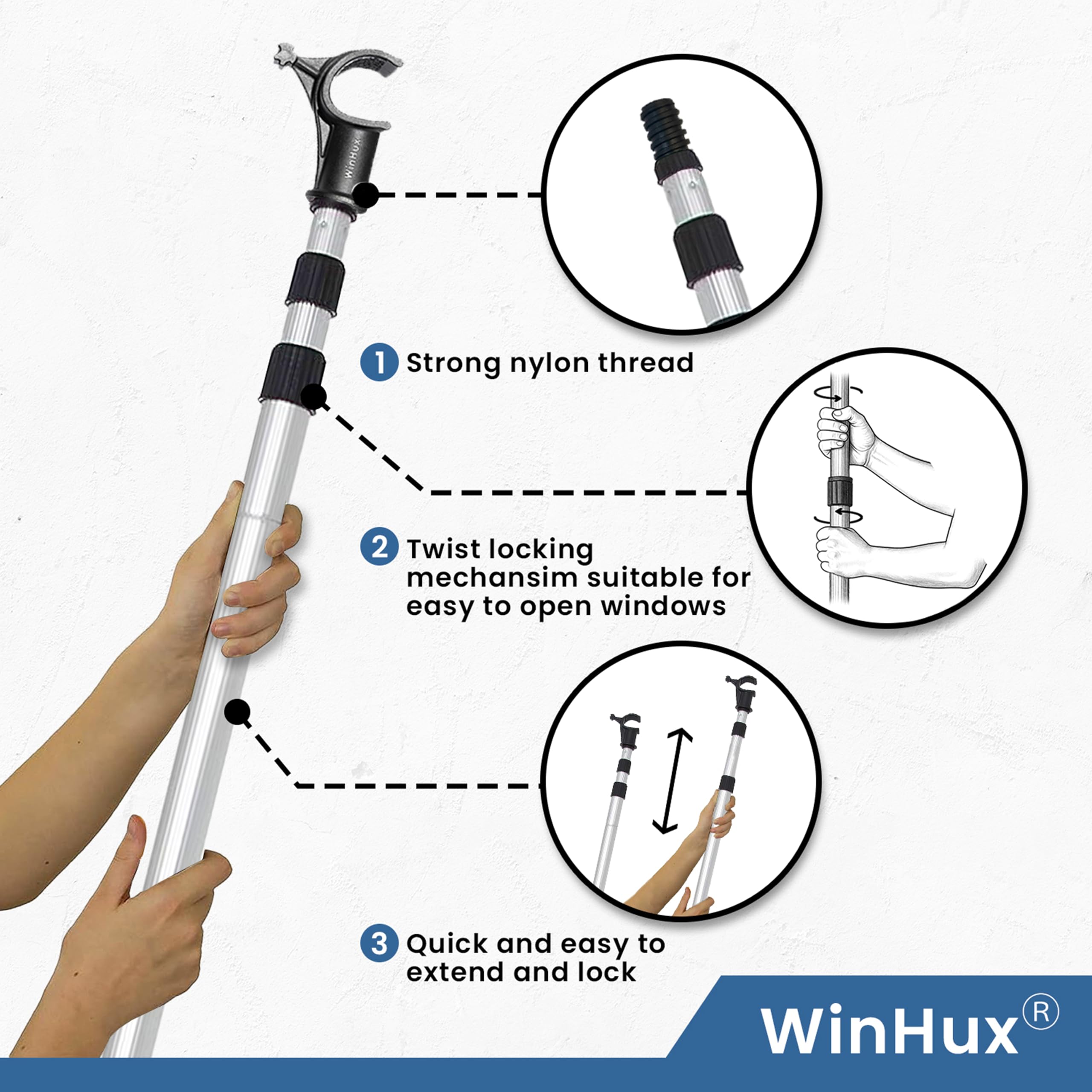 WinHux

1 Strong nylon thread

2 Twist locking mechansim suitable for easy to open windows

3 Quick and easy to extend and lock

WinHux®