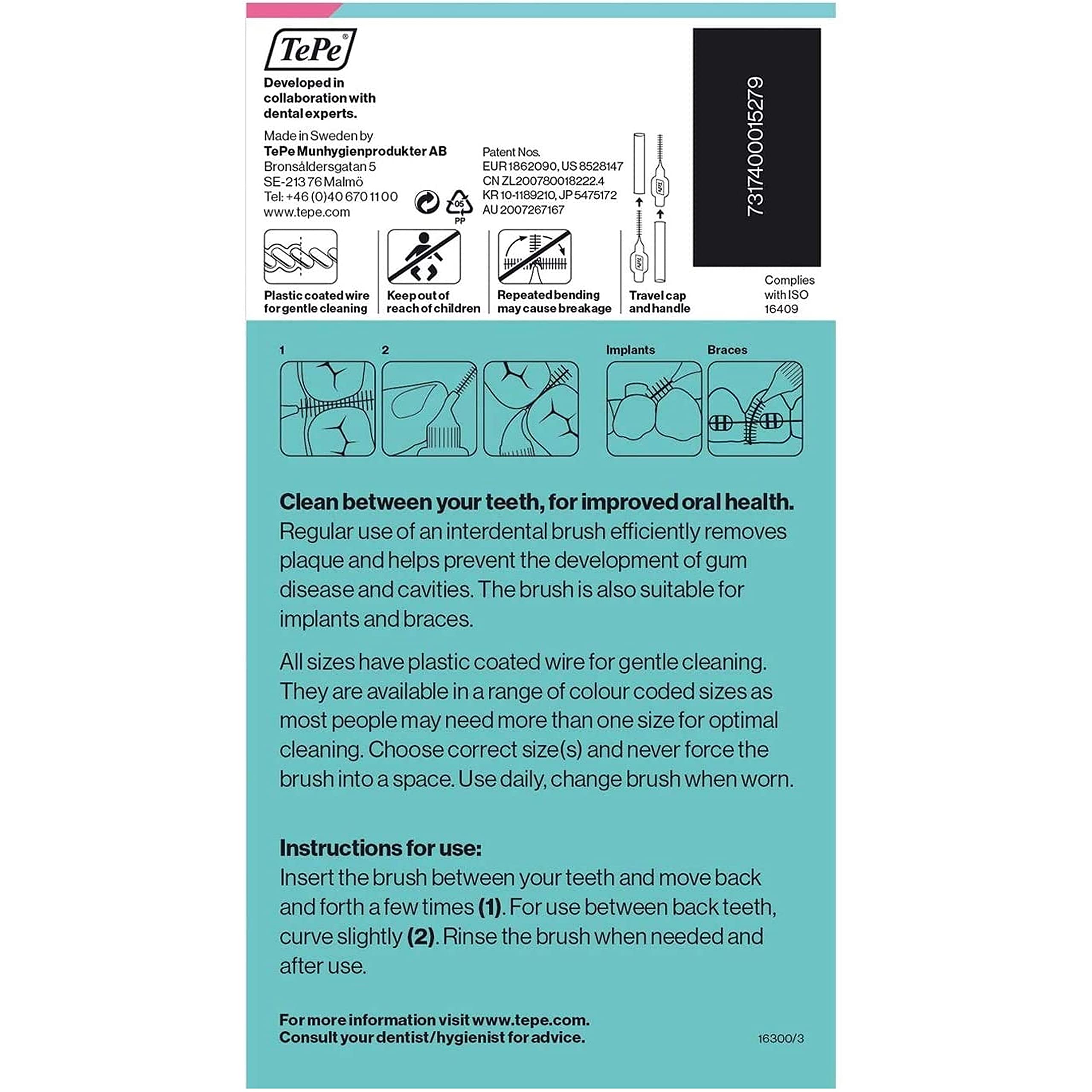 TePe®

Developed in collaboration with dental experts.

Made in Sweden by
TePe Munhygienprodukter AB
Bronsåldersgatan 5
SE-213 76 Malmö
Tel: +46 (0)40 670 11 00
www.tepe.com

05
PP

Patent Nos.
EUR 1862090, US 8528147
CN ZL200780018222.4
KR 10-1189210, JP 5475172
AU 2007267167

7317400015279

Plastic coated wire for gentle cleaning

Keep out of reach of children

Repeated bending may cause breakage

Travel cap and handle

Complies with ISO 16409

1

2

Implants

Braces

Clean between your teeth, for improved oral health.
Regular use of an interdental brush efficiently removes plaque and helps prevent the development of gum disease and cavities. The brush is also suitable for implants and braces.

All sizes have plastic coated wire for gentle cleaning. They are available in a range of colour coded sizes as most people may need more than one size for optimal cleaning. Choose correct size(s) and never force the brush into a space. Use daily, change brush when worn.

Instructions for use:
Insert the brush between your teeth and move back and forth a few times (1). For use between back teeth, curve slightly (2). Rinse the brush when needed and after use.

For more information visit www.tepe.com.
Consult your dentist/hygienist for advice.

16300/3