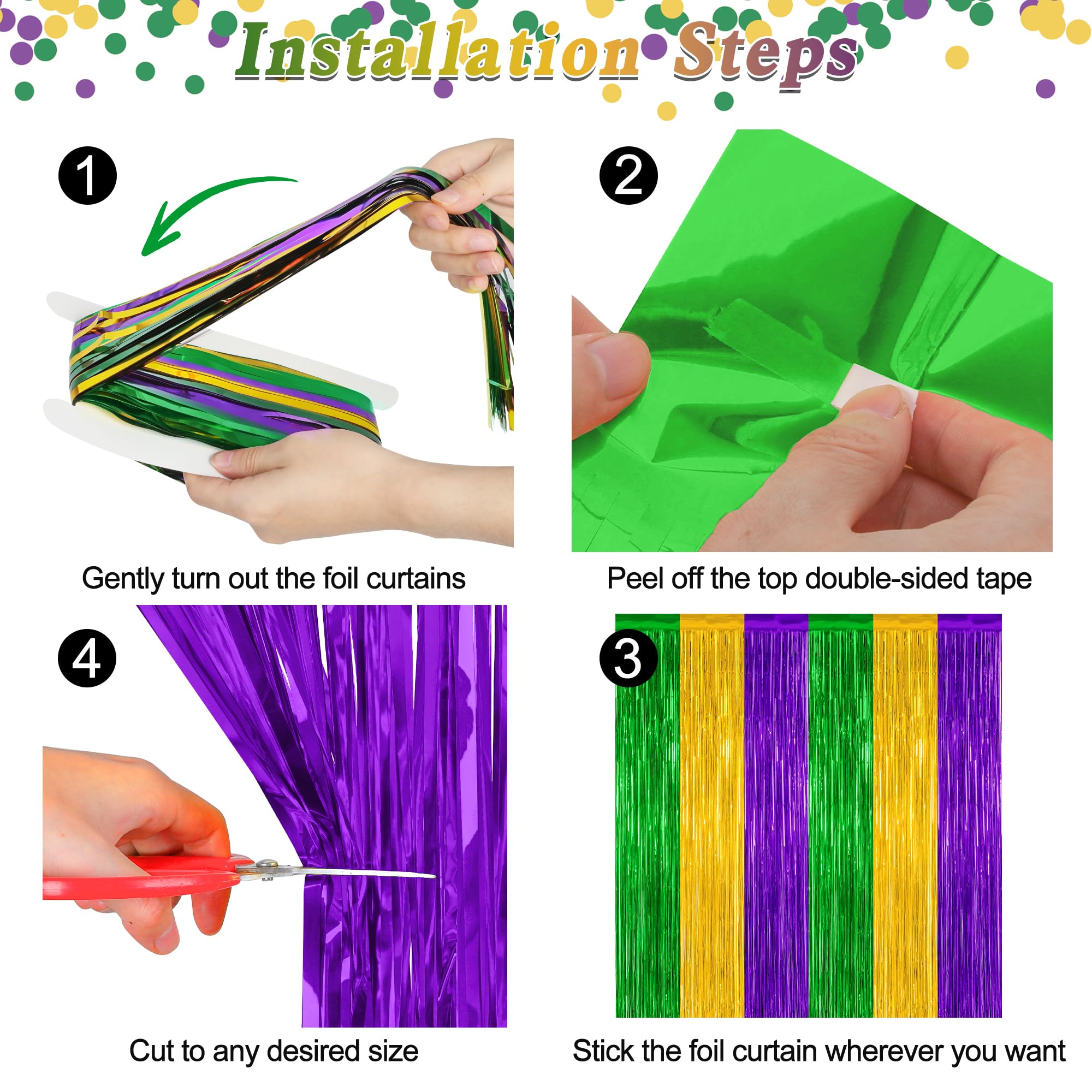 Installation Steps

1

Gently turn out the foil curtains

2

Peel off the top double-sided tape

4

Cut to any desired size

3

Stick the foil curtain wherever you want