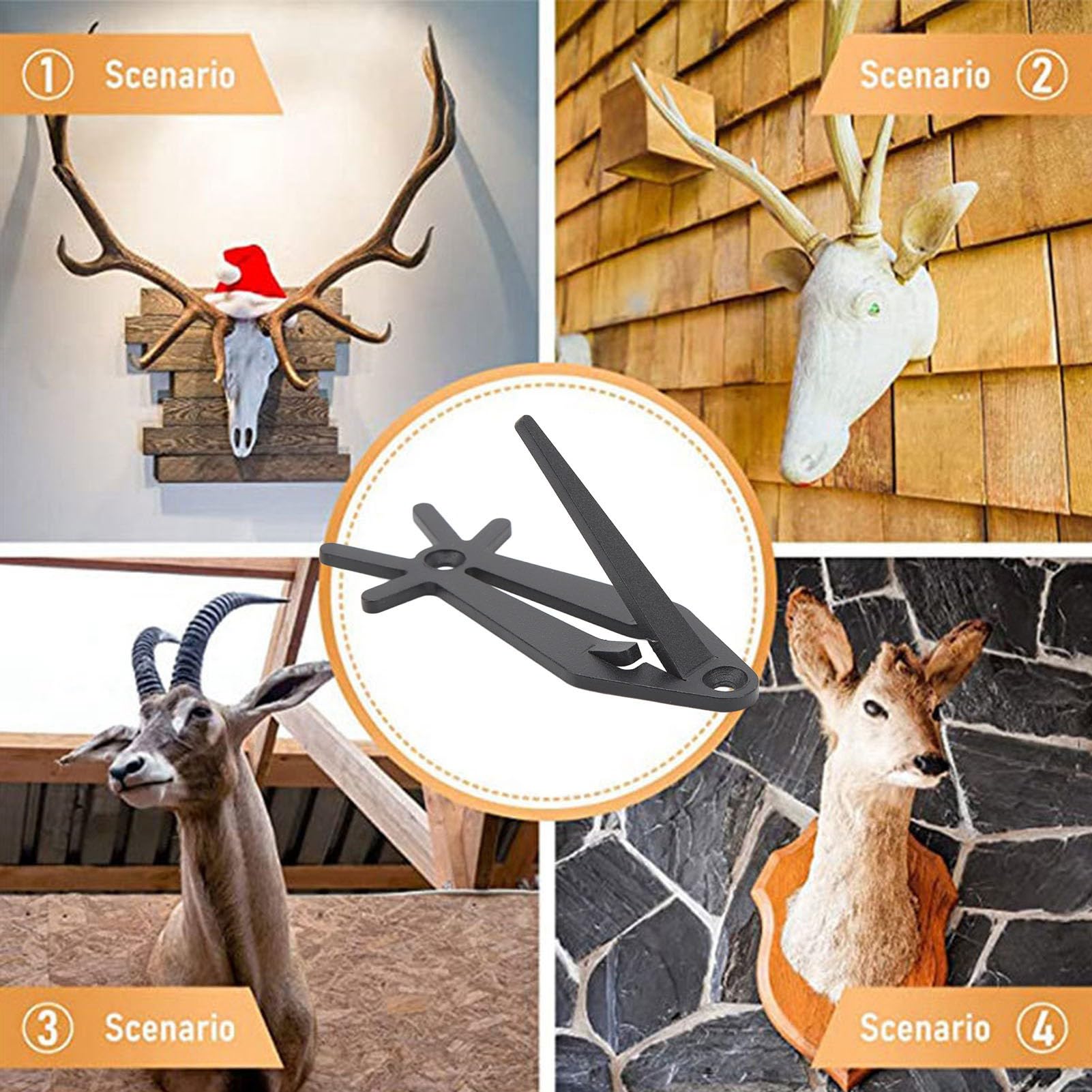 1 Scenario

Scenario 2

3 Scenario

Scenario 4