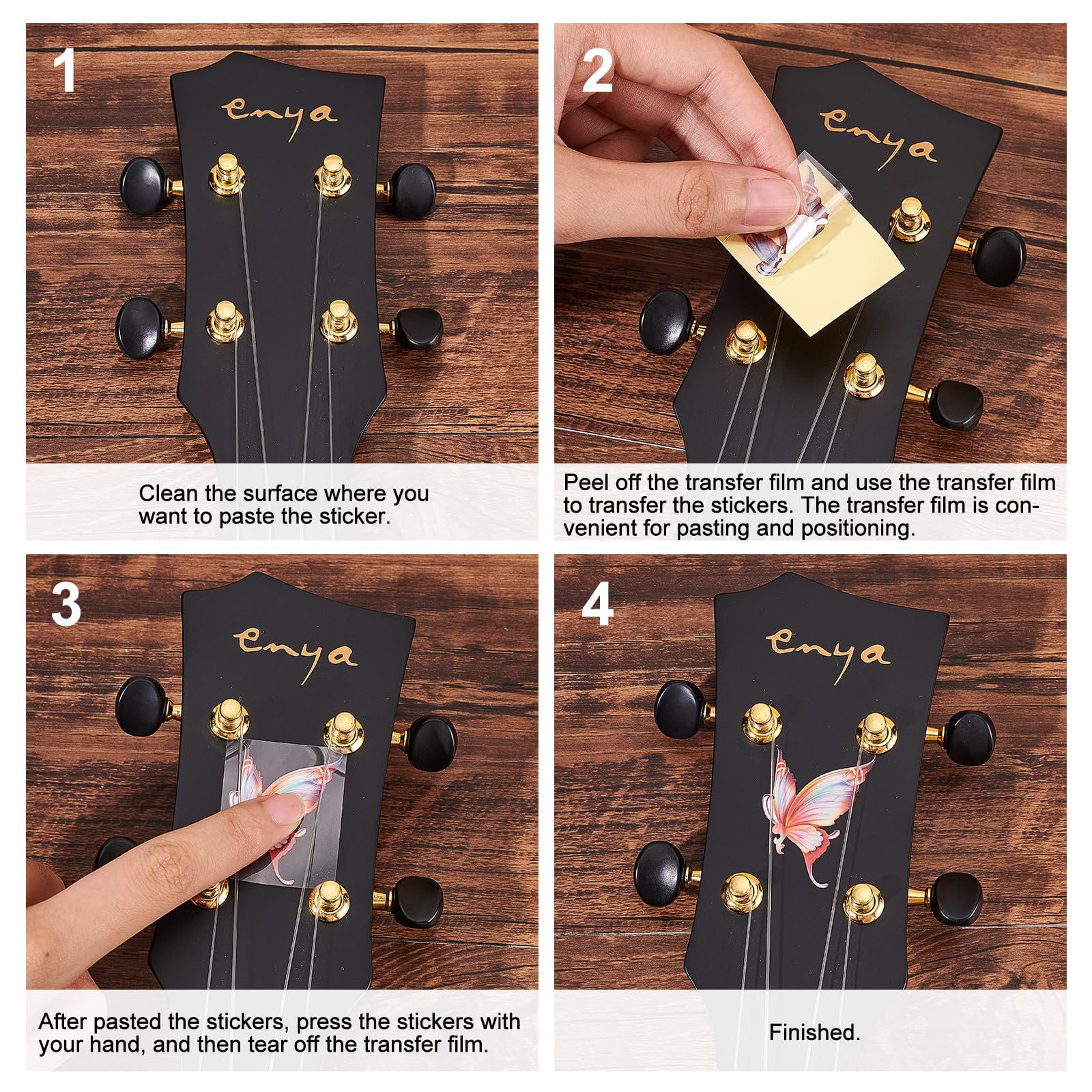 1

enya

Clean the surface where you want to paste the sticker.

2

enya

Peel off the transfer film and use the transfer film to transfer the stickers. The transfer film is convenient for pasting and positioning.

3

enya

After pasted the stickers, press the stickers with your hand, and then tear off the transfer film.

4

enya

Finished.