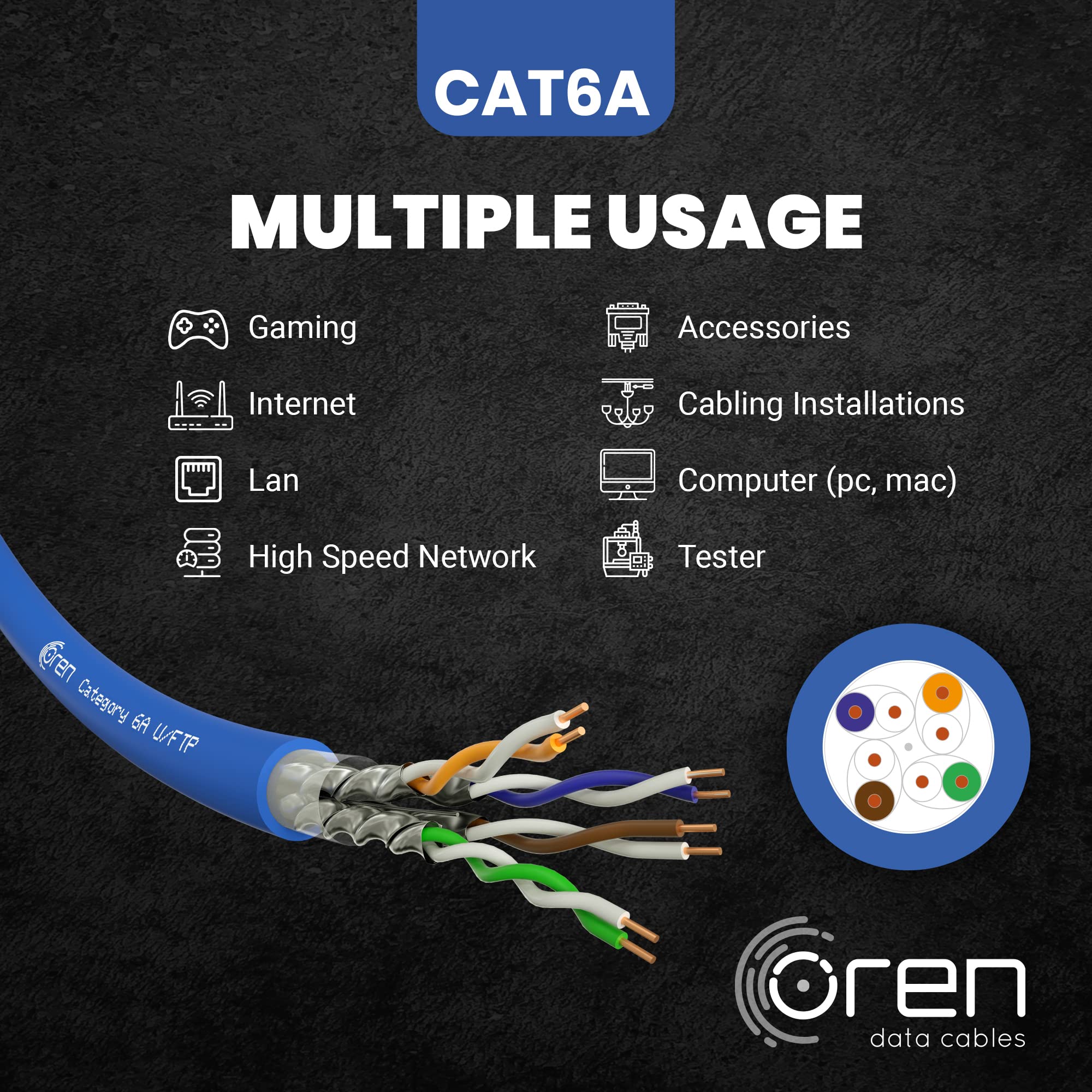 CAT6A

MULTIPLE USAGE

Gaming

Internet

Lan

High Speed Network

Accessories

Cabling Installations

Computer (pc, mac)

Tester

oren Category 6A U/FTP

oren
data cables