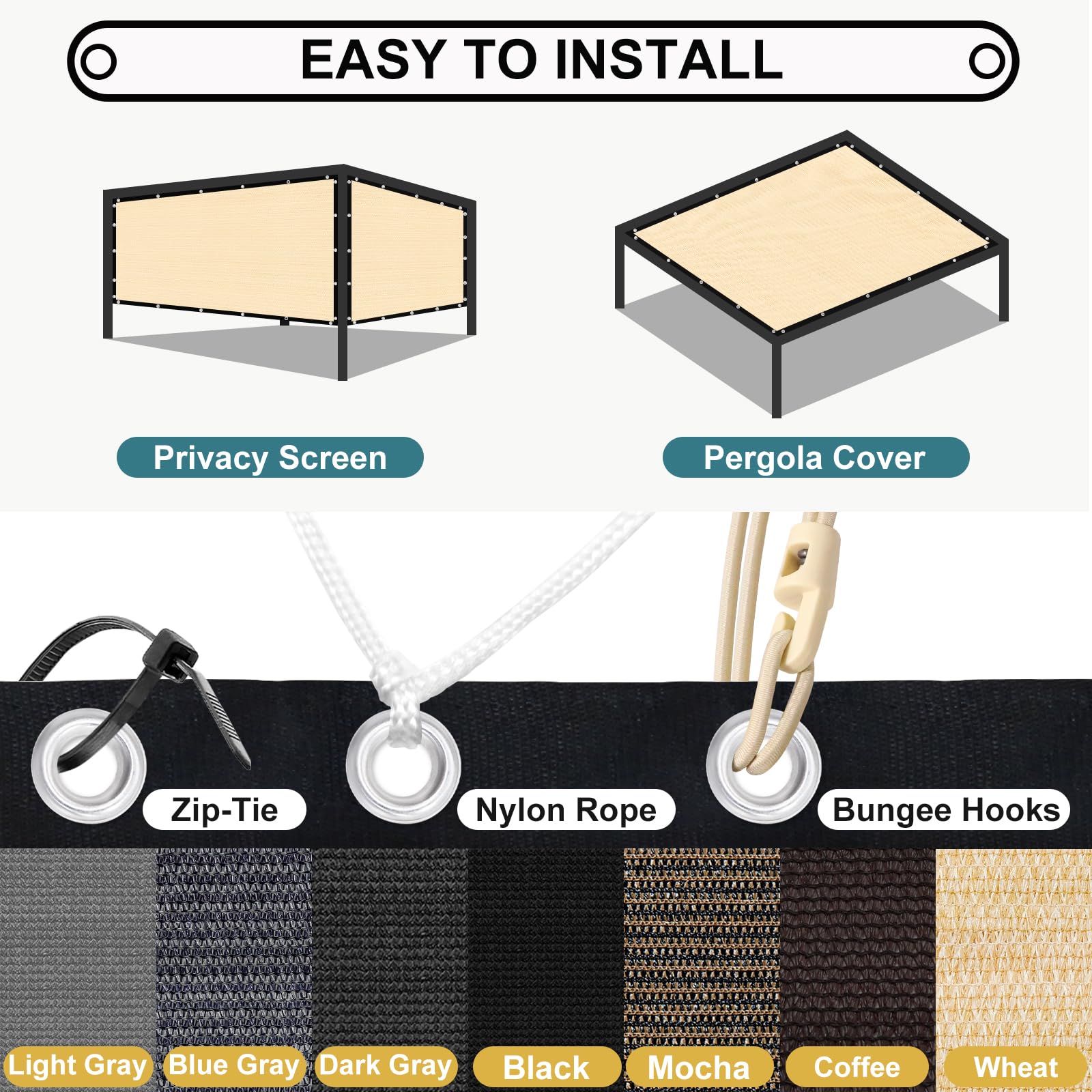 EASY TO INSTALL

Privacy Screen

Pergola Cover

Zip-Tie

Nylon Rope

Bungee Hooks

Light Gray

Blue Gray

Dark Gray

Black

Mocha

Coffee

Wheat