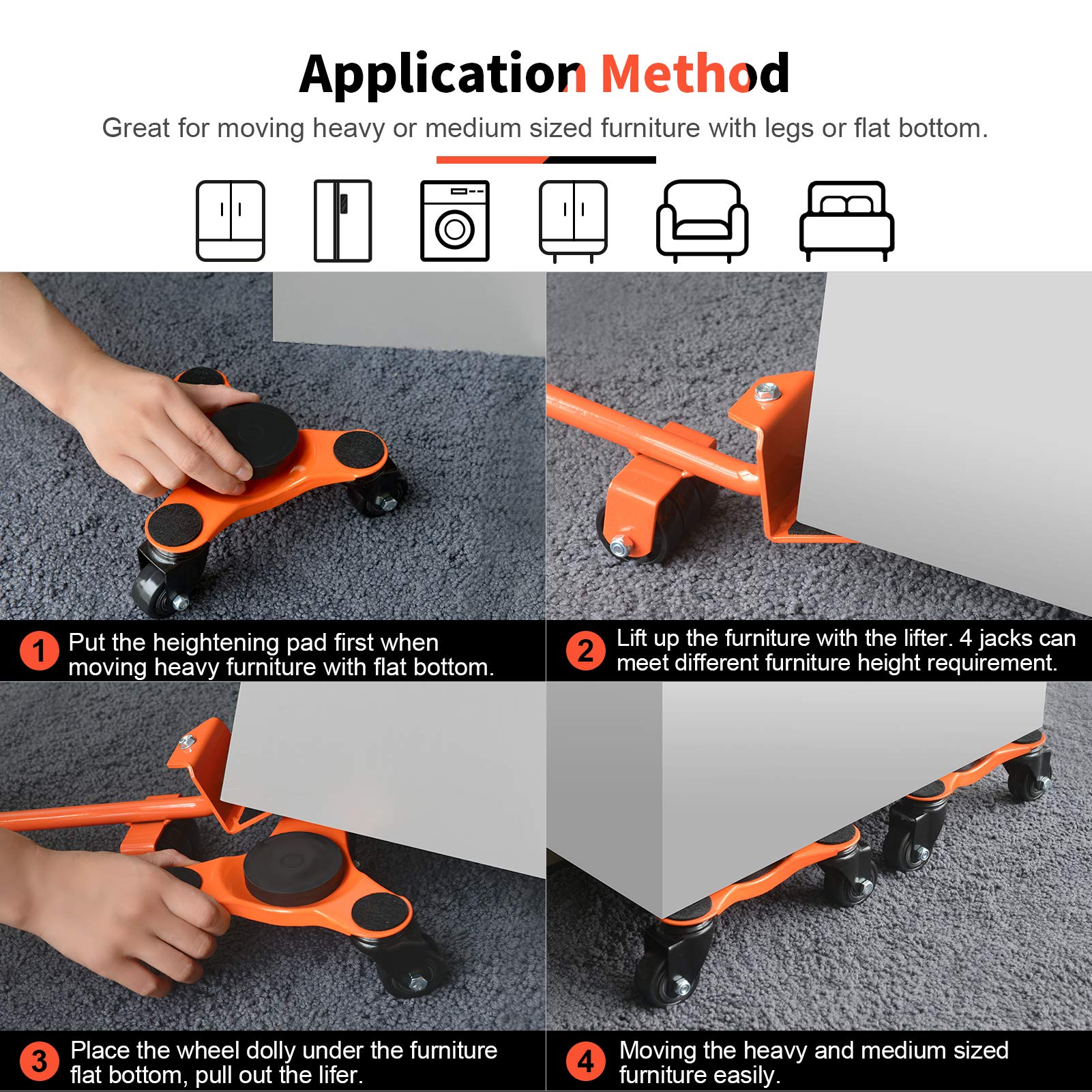 Application Method

Great for moving heavy or medium sized furniture with legs or flat bottom.

1 Put the heightening pad first when moving heavy furniture with flat bottom.

2 Lift up the furniture with the lifter. 4 jacks can meet different furniture height requirement.

3 Place the wheel dolly under the furniture flat bottom, pull out the lifer.

4 Moving the heavy and medium sized furniture easily.