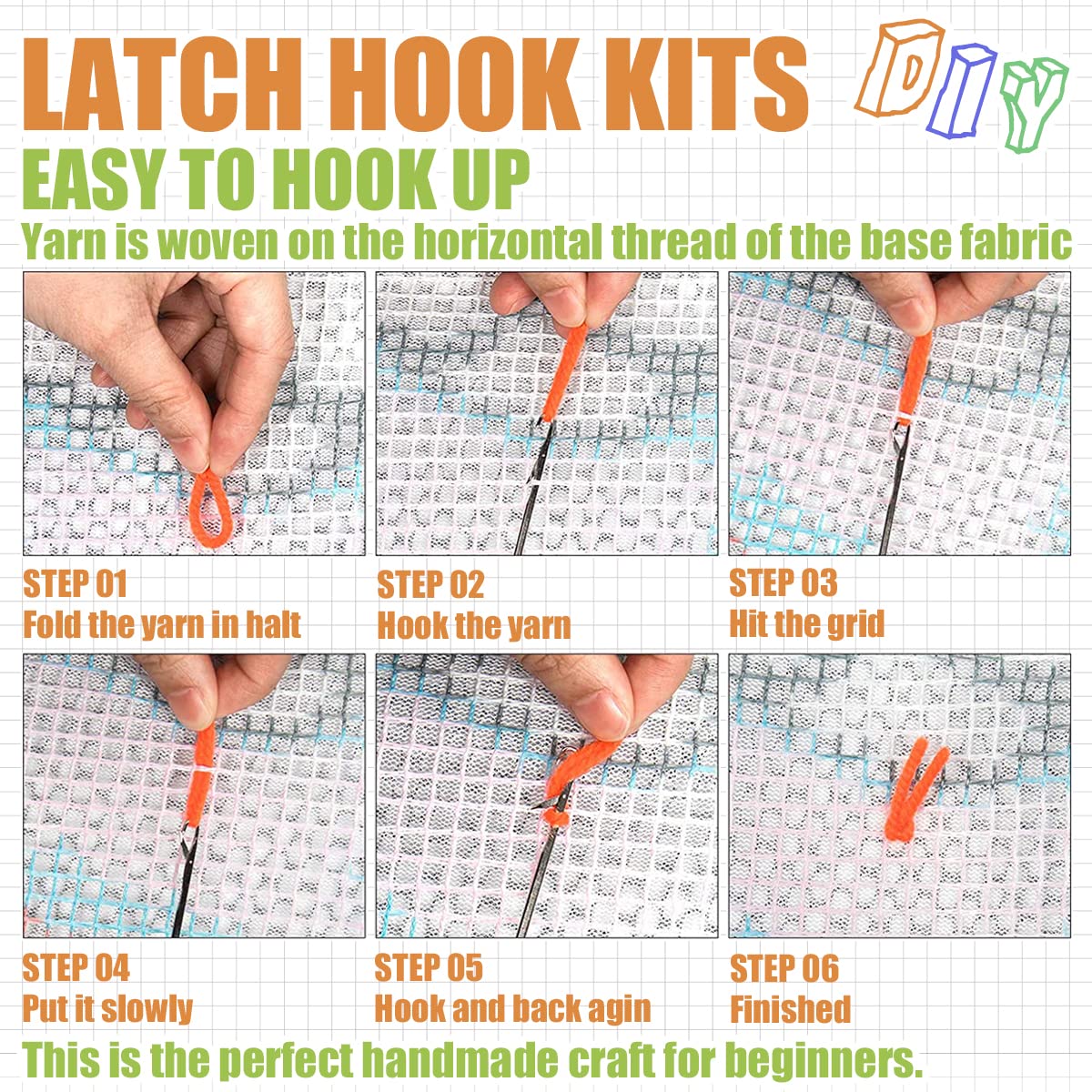 LATCH HOOK KITS

DIY

EASY TO HOOK UP

Yarn is woven on the horizontal thread of the base fabric

STEP 01
Fold the yarn in halt

STEP 02
Hook the yarn

STEP 03
Hit the grid

STEP 04
Put it slowly

STEP 05
Hook and back agin

STEP 06
Finished

This is the perfect handmade craft for beginners.