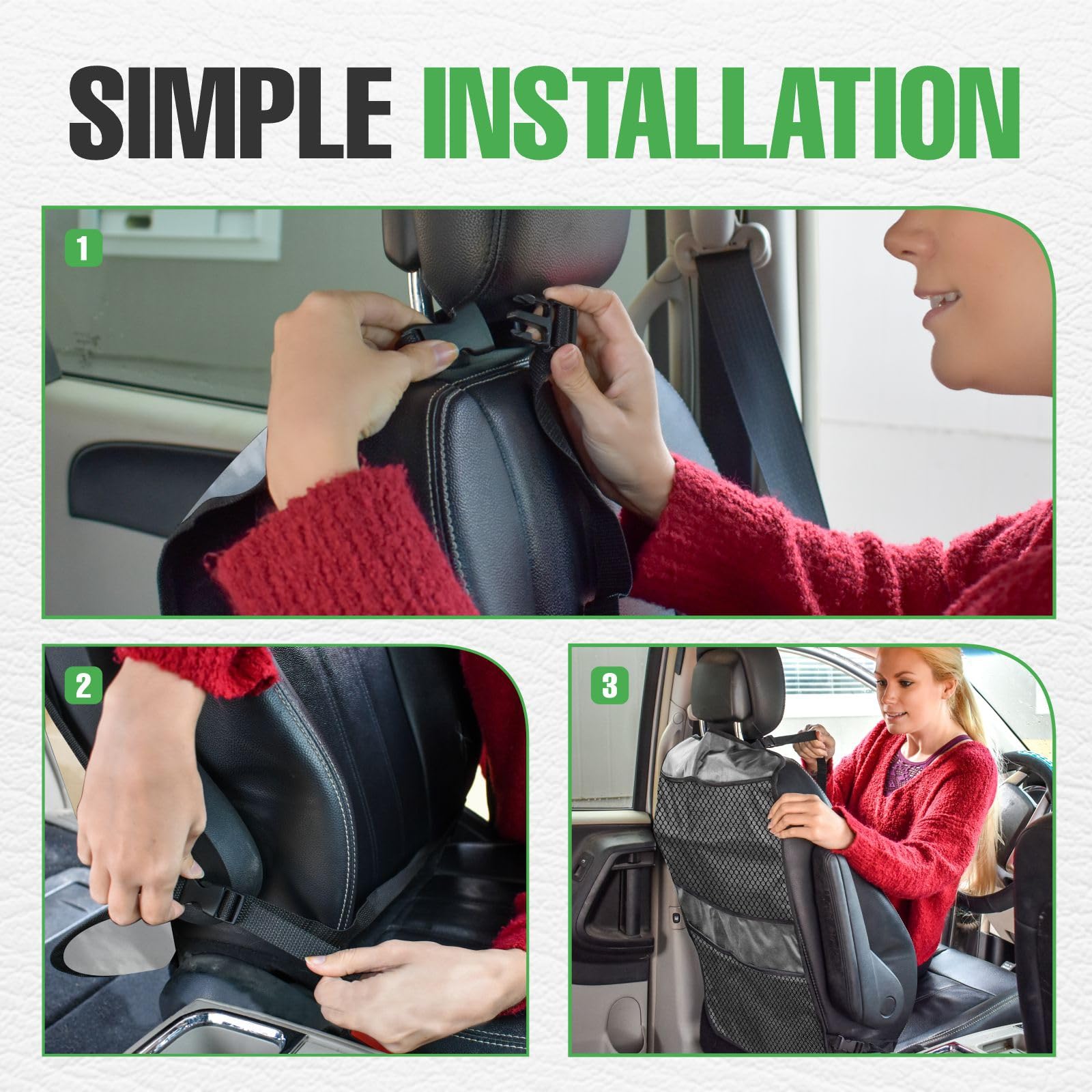 SIMPLE INSTALLATION

1

2

3