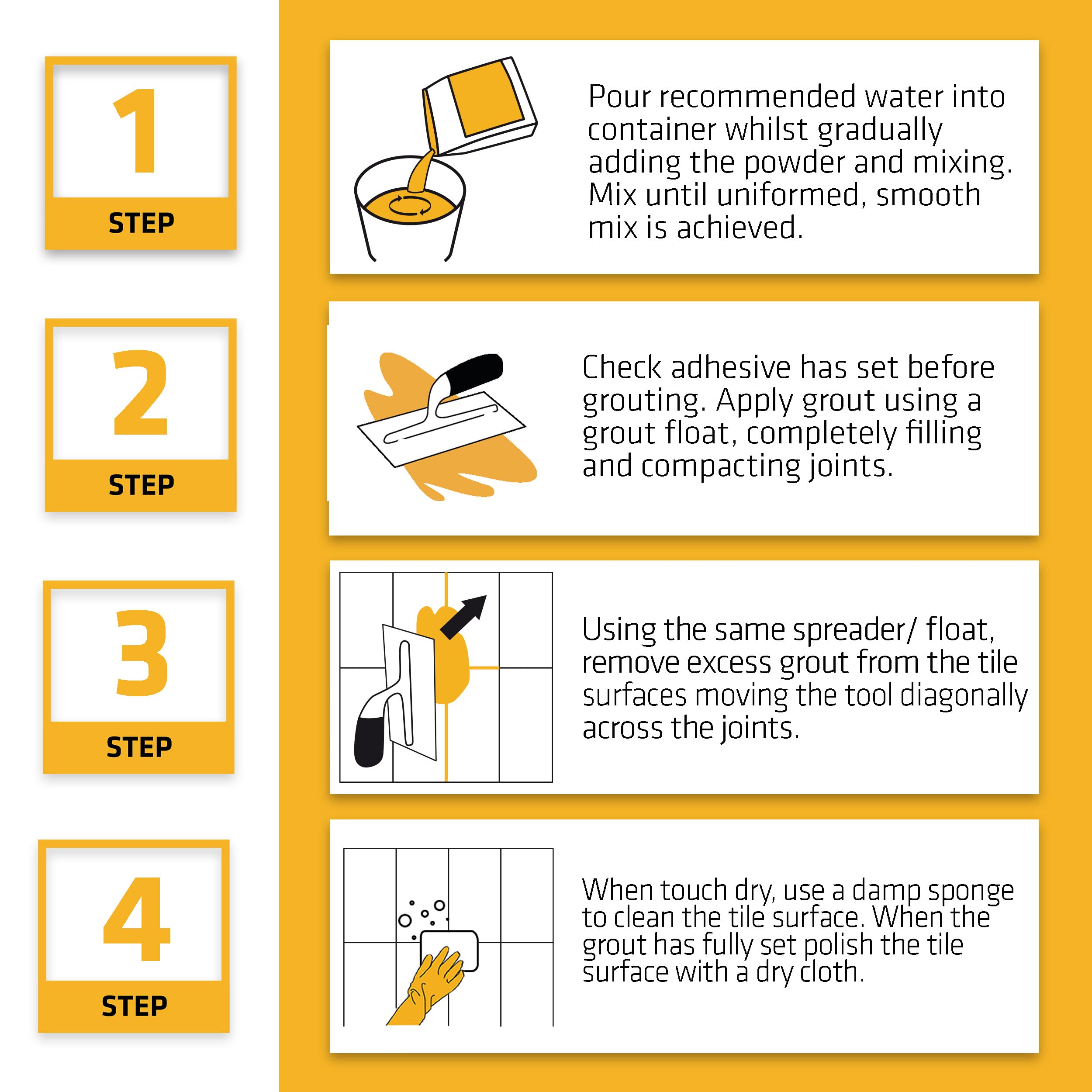 1
STEP

Pour recommended water into container whilst gradually adding the powder and mixing. Mix until uniformed, smooth mix is achieved.

2
STEP

Check adhesive has set before grouting. Apply grout using a grout float, completely filling and compacting joints.

3
STEP

Using the same spreader/ float, remove excess grout from the tile surfaces moving the tool diagonally across the joints.

4
STEP

When touch dry, use a damp sponge to clean the tile surface. When the grout has fully set polish the tile surface with a dry cloth.