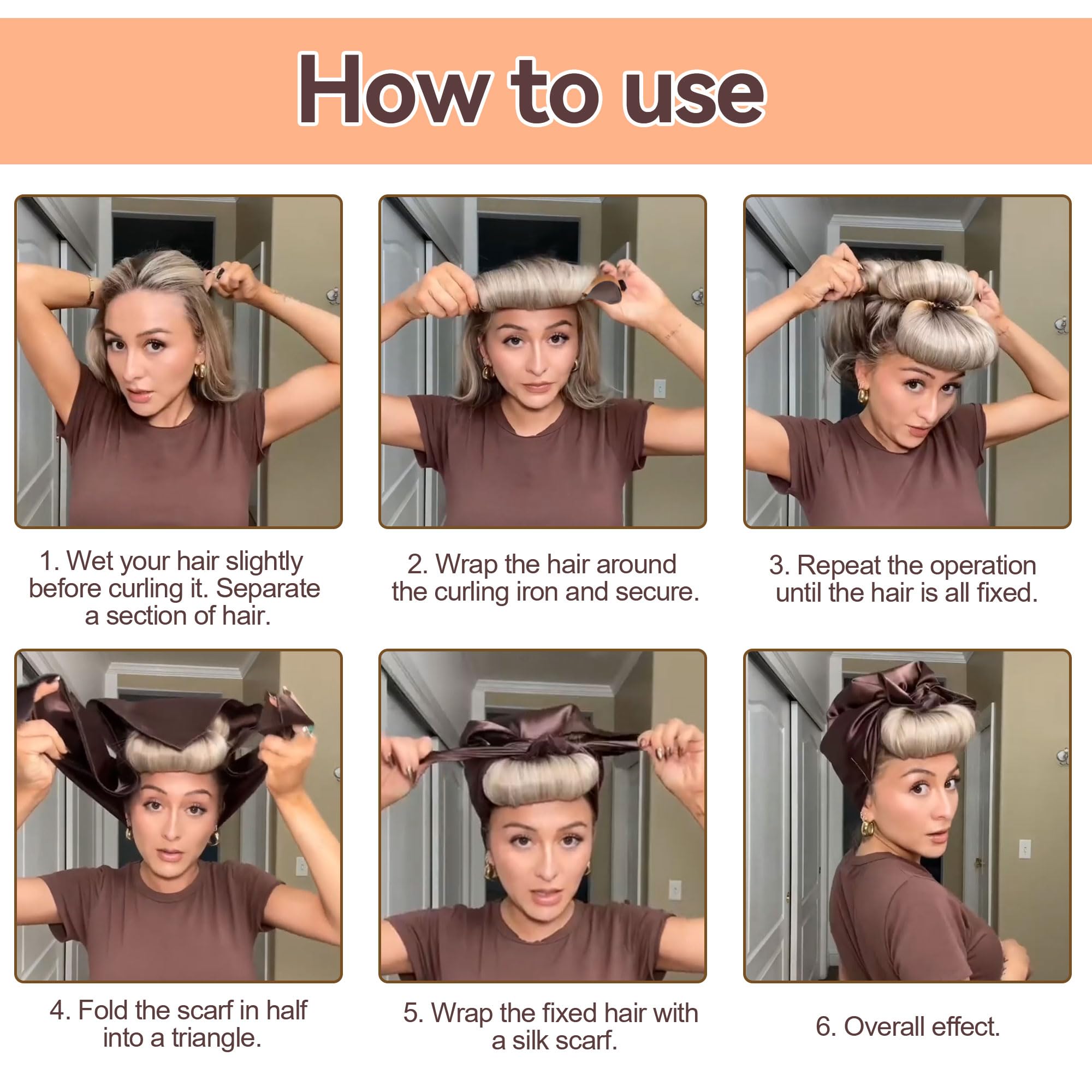 How to use

1. Wet your hair slightly before curling it. Separate a section of hair.

2. Wrap the hair around the curling iron and secure.

3. Repeat the operation until the hair is all fixed.

4. Fold the scarf in half into a triangle.

5. Wrap the fixed hair with a silk scarf.

6. Overall effect.