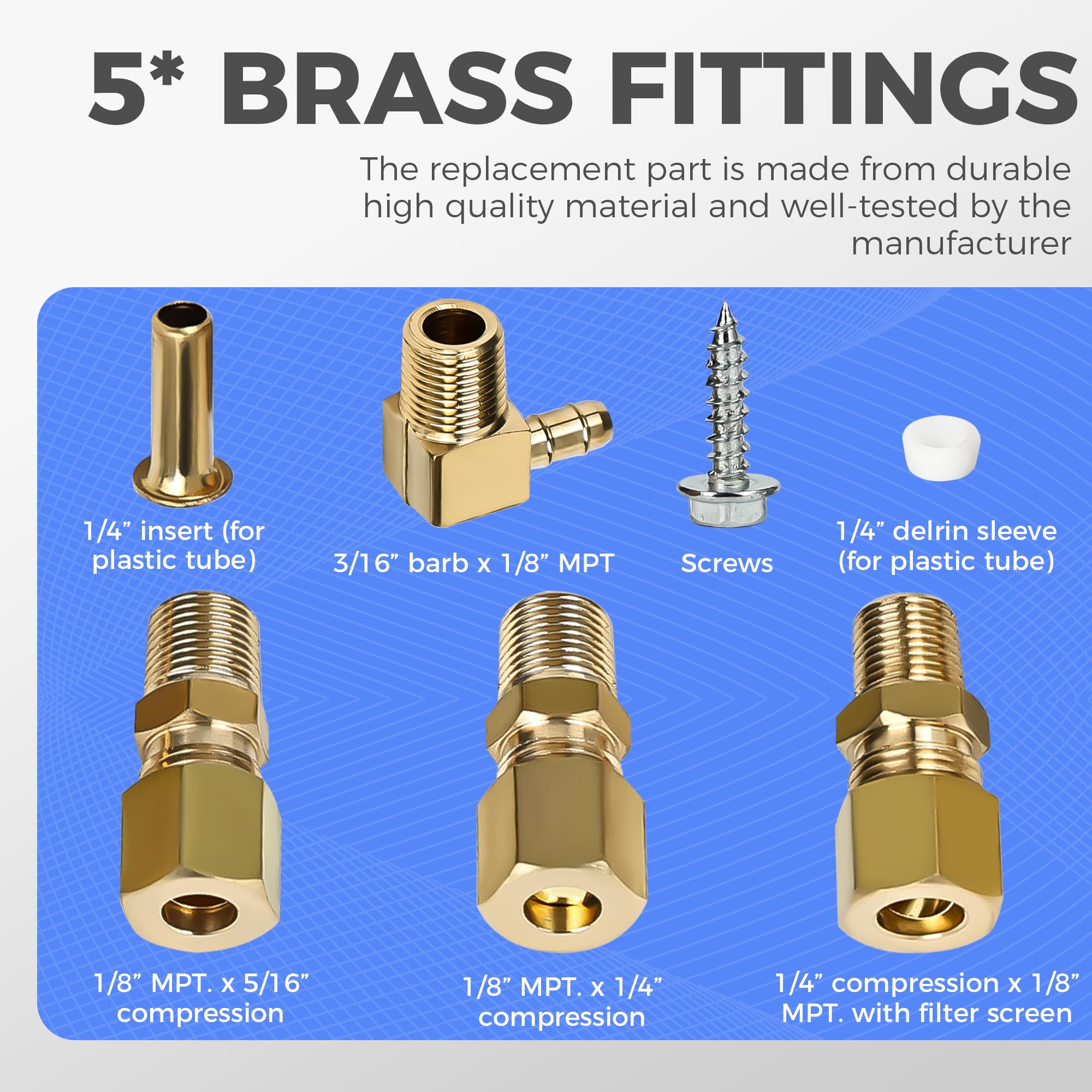 5* BRASS FITTINGS

The replacement part is made from durable high quality material and well-tested by the manufacturer

1/4” insert (for plastic tube)

3/16” barb x 1/8” MPT

Screws

1/4” delrin sleeve (for plastic tube)

1/8” MPT. x 5/16” compression

1/8” MPT. x 1/4” compression

1/4” compression x 1/8” MPT. with filter screen