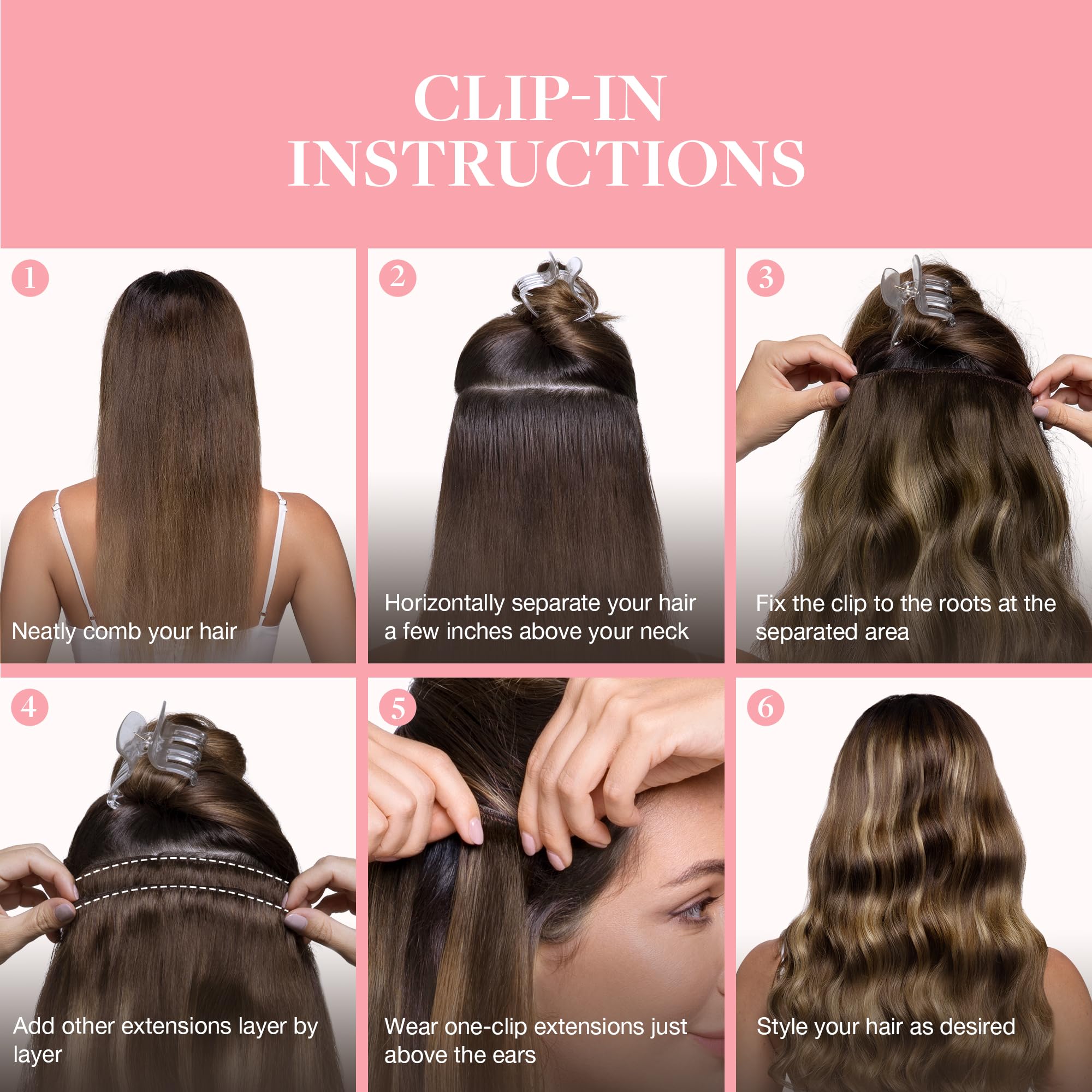 CLIP-IN
INSTRUCTIONS

1
Neatly comb your hair

2
Horizontally separate your hair a few inches above your neck

3
Fix the clip to the roots at the separated area

4
Add other extensions layer by layer

5
Wear one-clip extensions just above the ears

6
Style your hair as desired