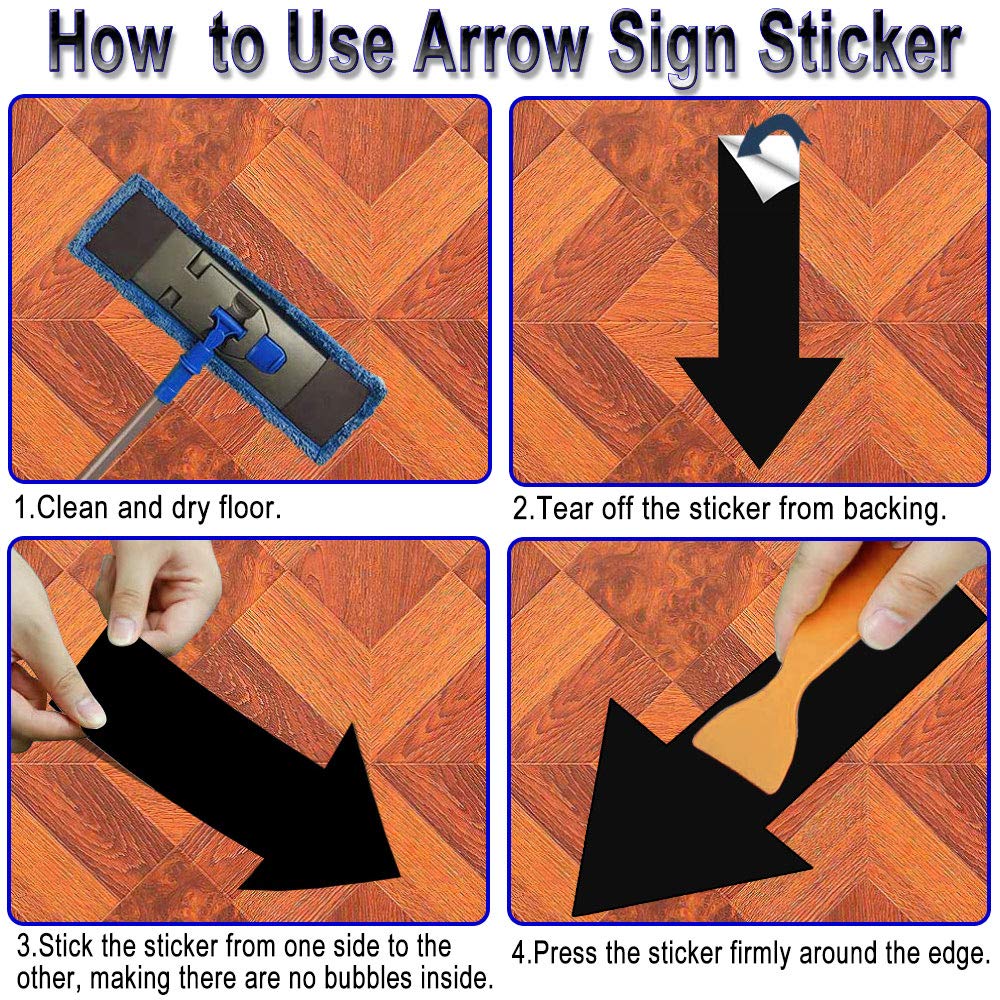 How to Use Arrow Sign Sticker

1.Clean and dry floor.

2.Tear off the sticker from backing.

3.Stick the sticker from one side to the other, making there are no bubbles inside.

4.Press the sticker firmly around the edge.