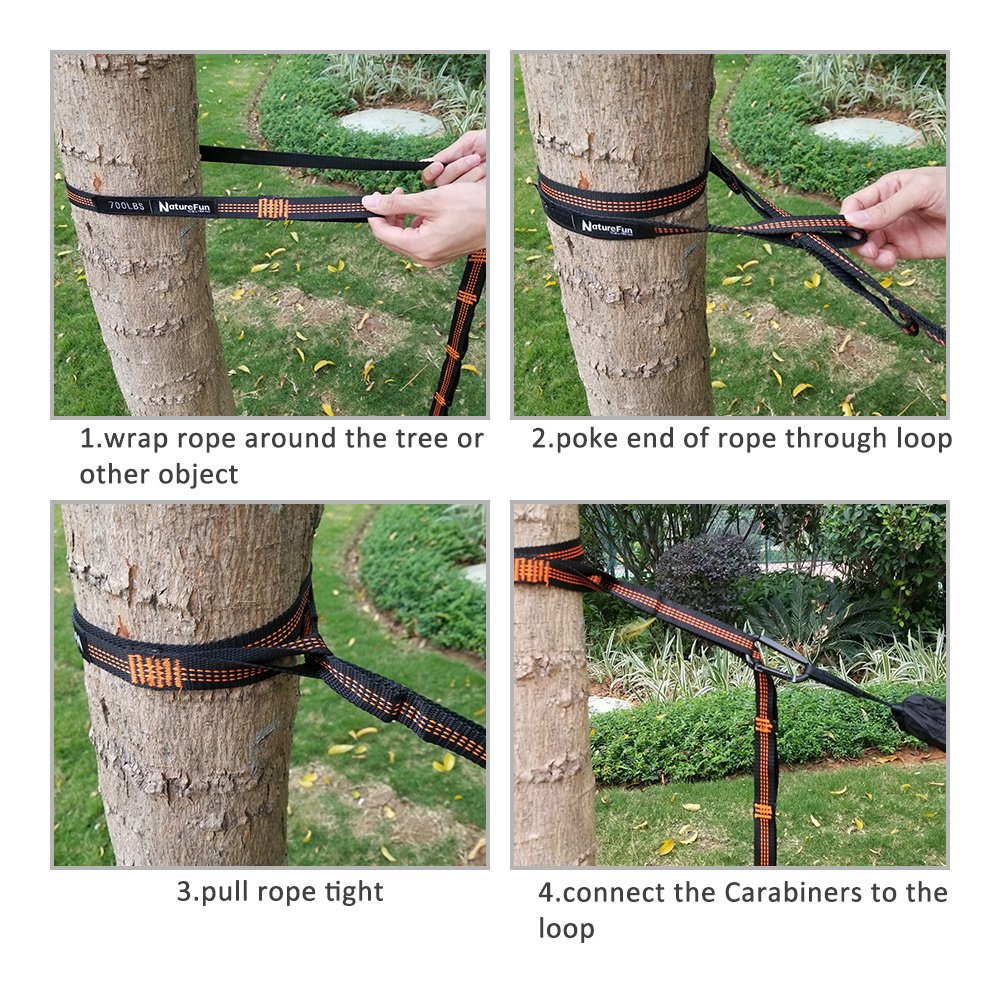 700LBS NatureFun

1.wrap rope around the tree or other object

NatureFun

2.poke end of rope through loop

3.pull rope tight

4.connect the Carabiners to the loop