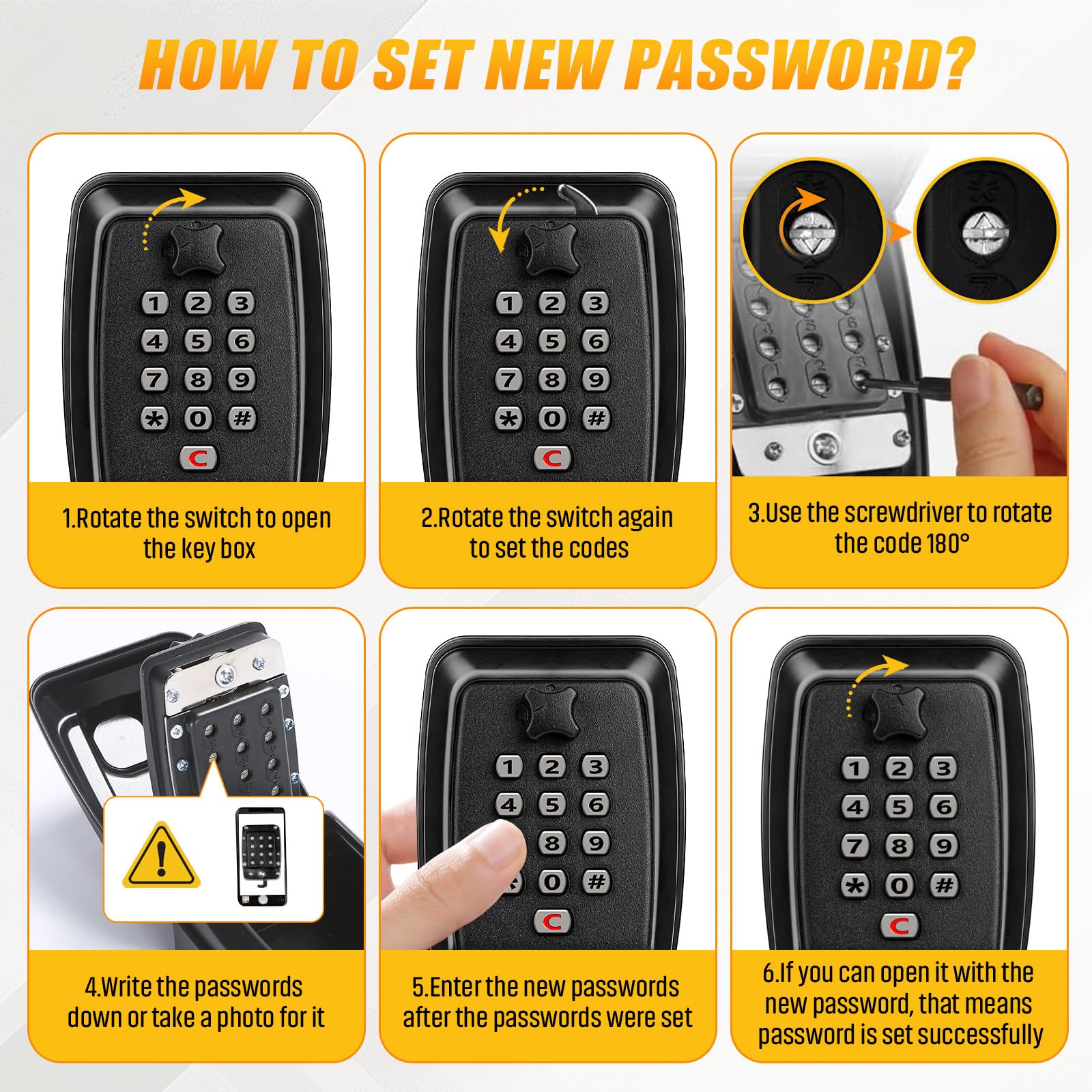 HOW TO SET NEW PASSWORD?

1 2 3
4 5 6
7 8 9
* 0 #
C

1.Rotate the switch to open the key box

1 2 3
4 5 6
7 8 9
* 0 #
C

2.Rotate the switch again to set the codes

3.Use the screwdriver to rotate the code 180°

4.Write the passwords down or take a photo for it

1 2 3
4 5 6
8 9
0 #
C

5.Enter the new passwords after the passwords were set

1 2 3
4 5 6
7 8 9
* 0 #
C

6.If you can open it with the new password, that means password is set successfully