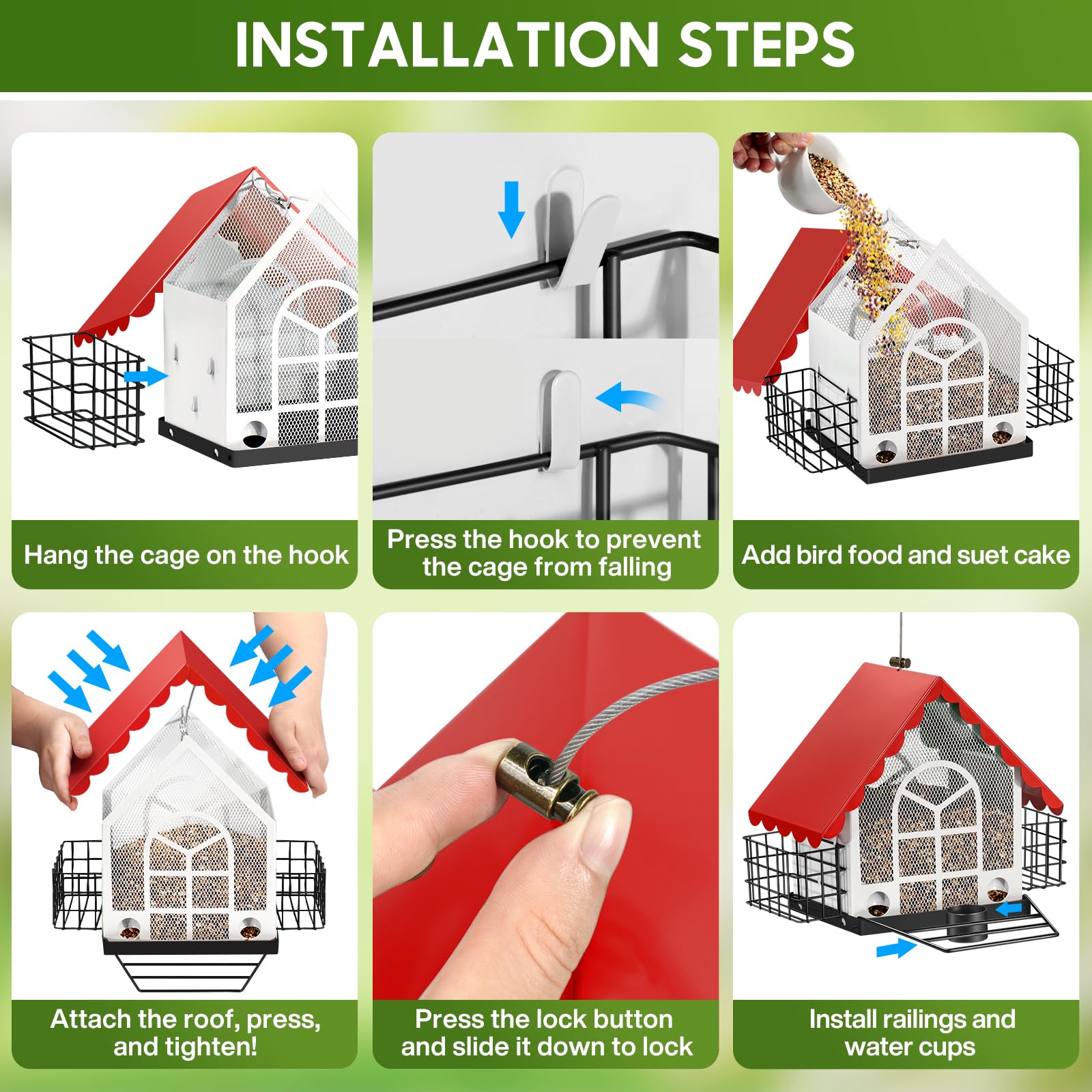 INSTALLATION STEPS

Hang the cage on the hook

Press the hook to prevent the cage from falling

Add bird food and suet cake

Attach the roof, press, and tighten!

Press the lock button and slide it down to lock

Install railings and water cups