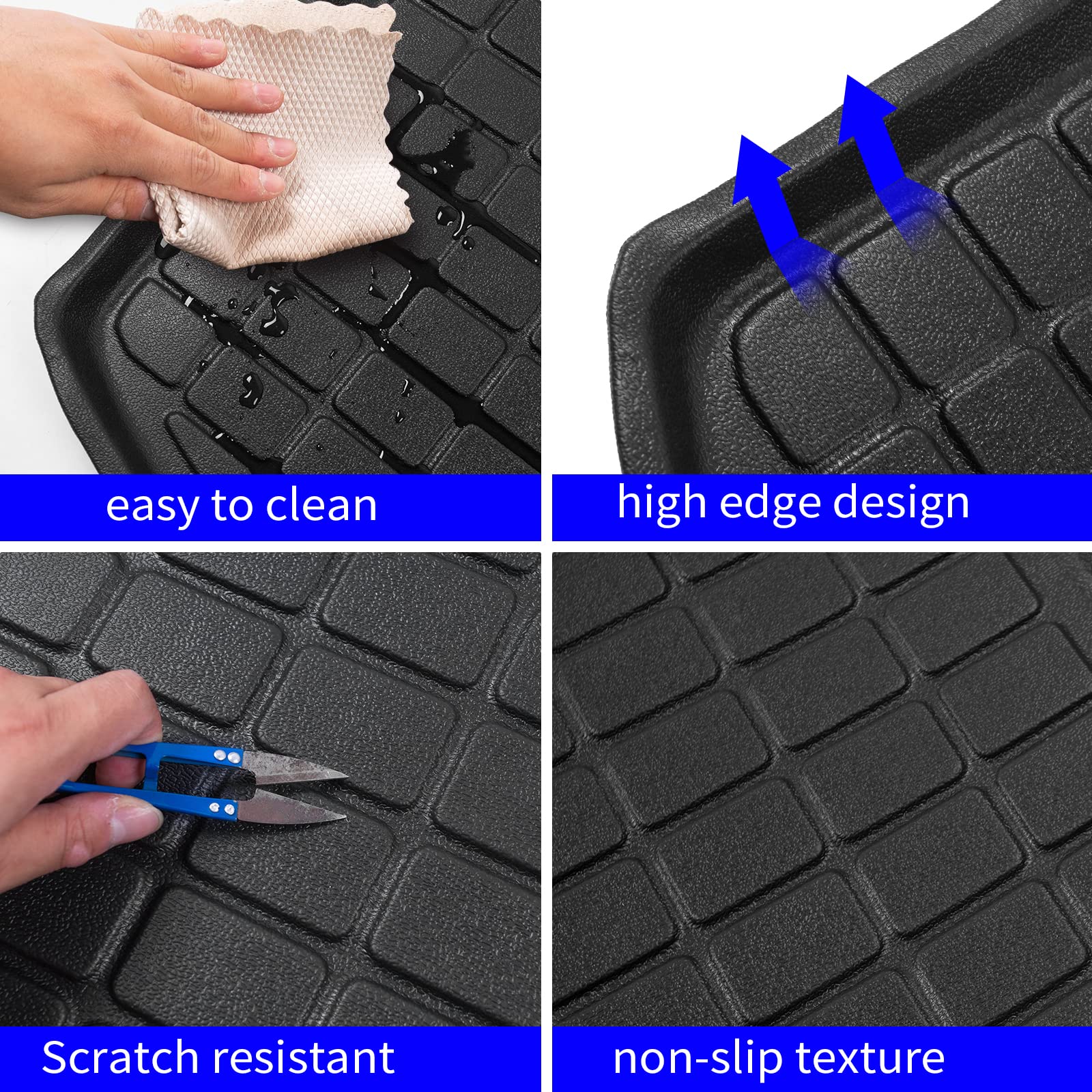 easy to clean

high edge design

Scratch resistant

non-slip texture