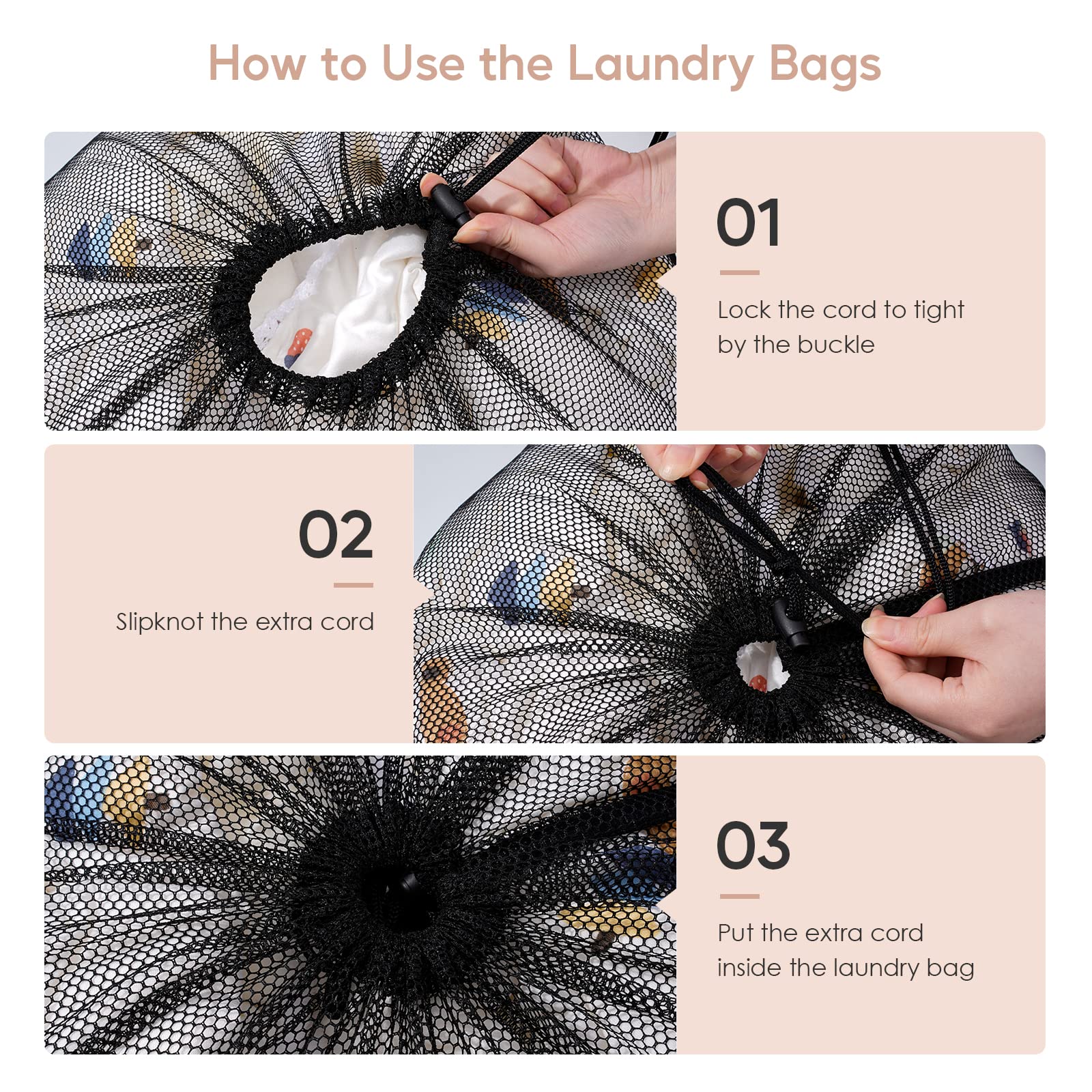 How to Use the Laundry Bags

01

Lock the cord to tight by the buckle

02

Slipknot the extra cord

03

Put the extra cord inside the laundry bag