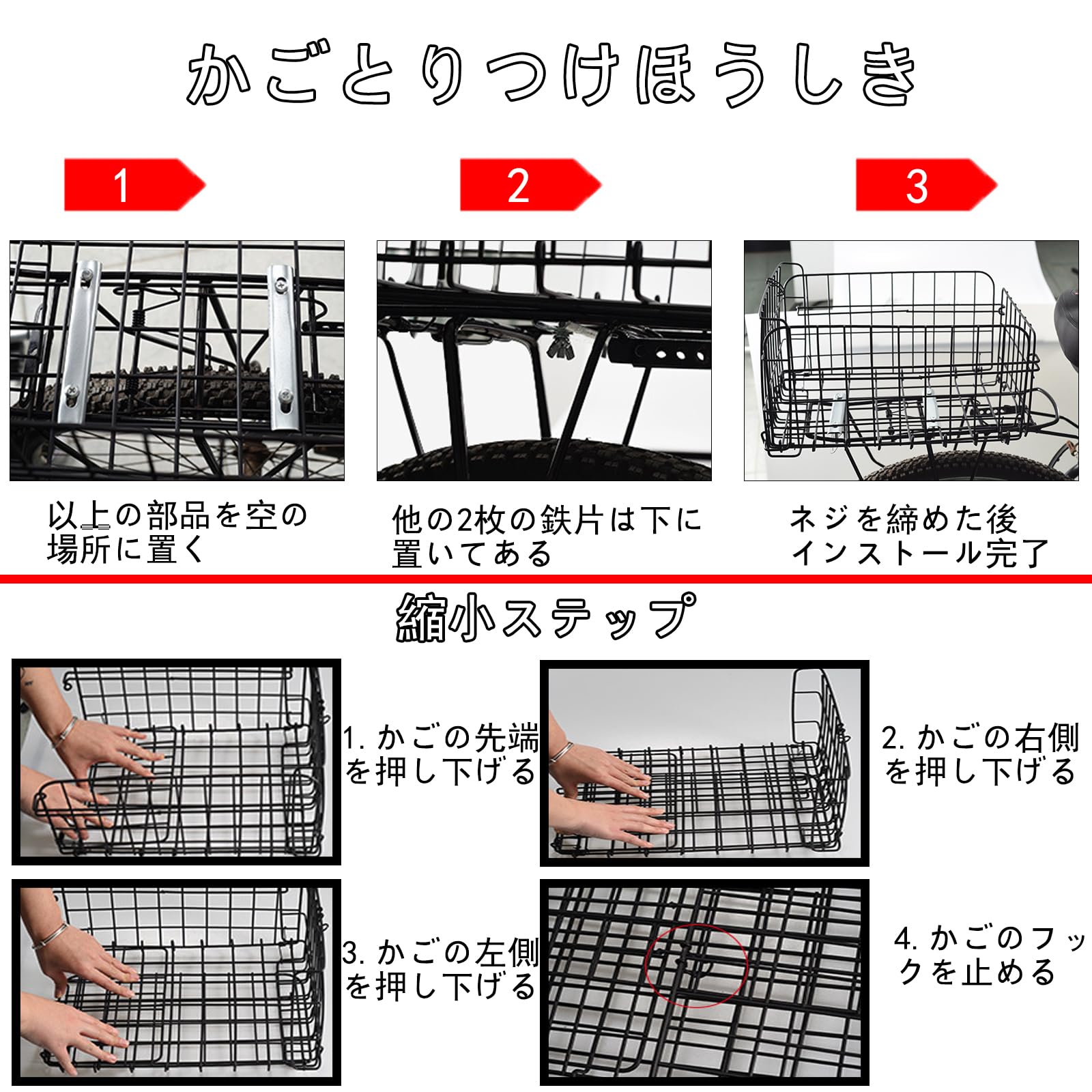 かごとりつけほうしき

1

2

3

以上の部品を空の場所に置く

他の2枚の鉄片は下に置いてある

ネジを締めた後インストール完了

縮小ステップ

1. かごの先端を押し下げる

2. かごの右側を押し下げる

3. かごの左側を押し下げる

4. かごのフックを止める