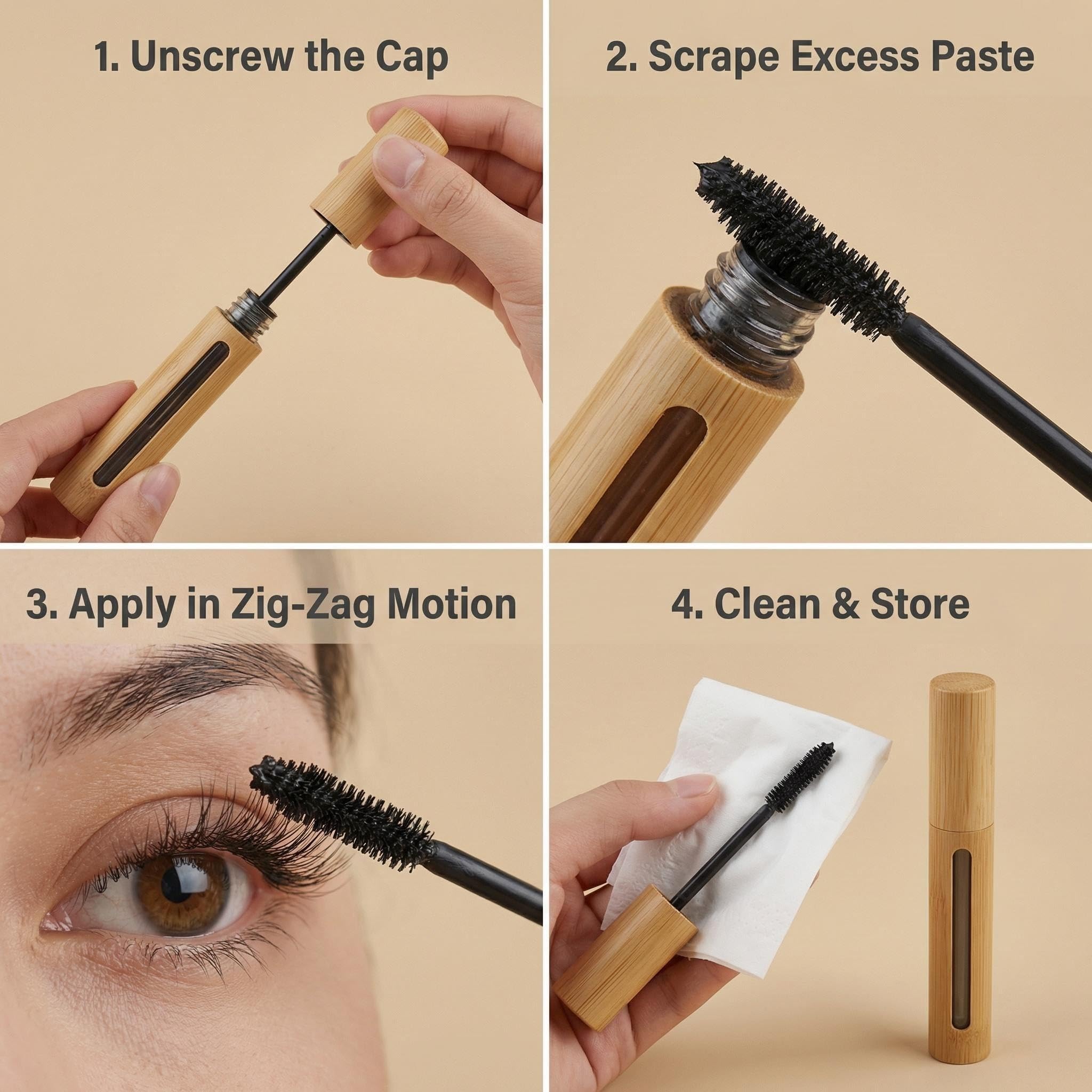 1. Unscrew the Cap

2. Scrape Excess Paste

3. Apply in Zig-Zag Motion

4. Clean & Store