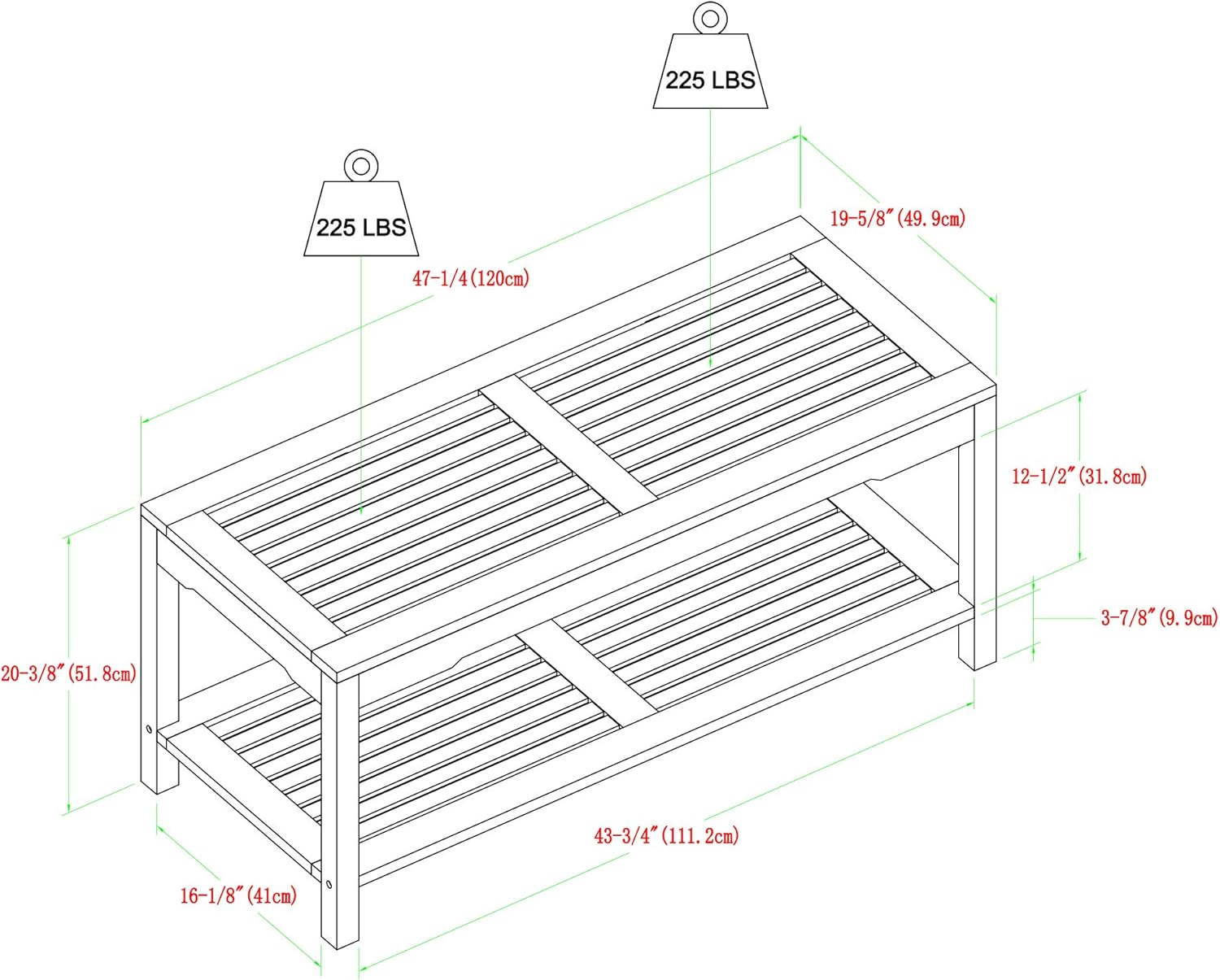 225 LBS

225 LBS

19-5/8″(49.9cm)

47-1/4(120cm)

12-1/2″(31.8cm)

3-7/8″(9.9cm)

20-3/8″(51.8cm)

43-3/4″(111.2cm)

16-1/8″(41cm)