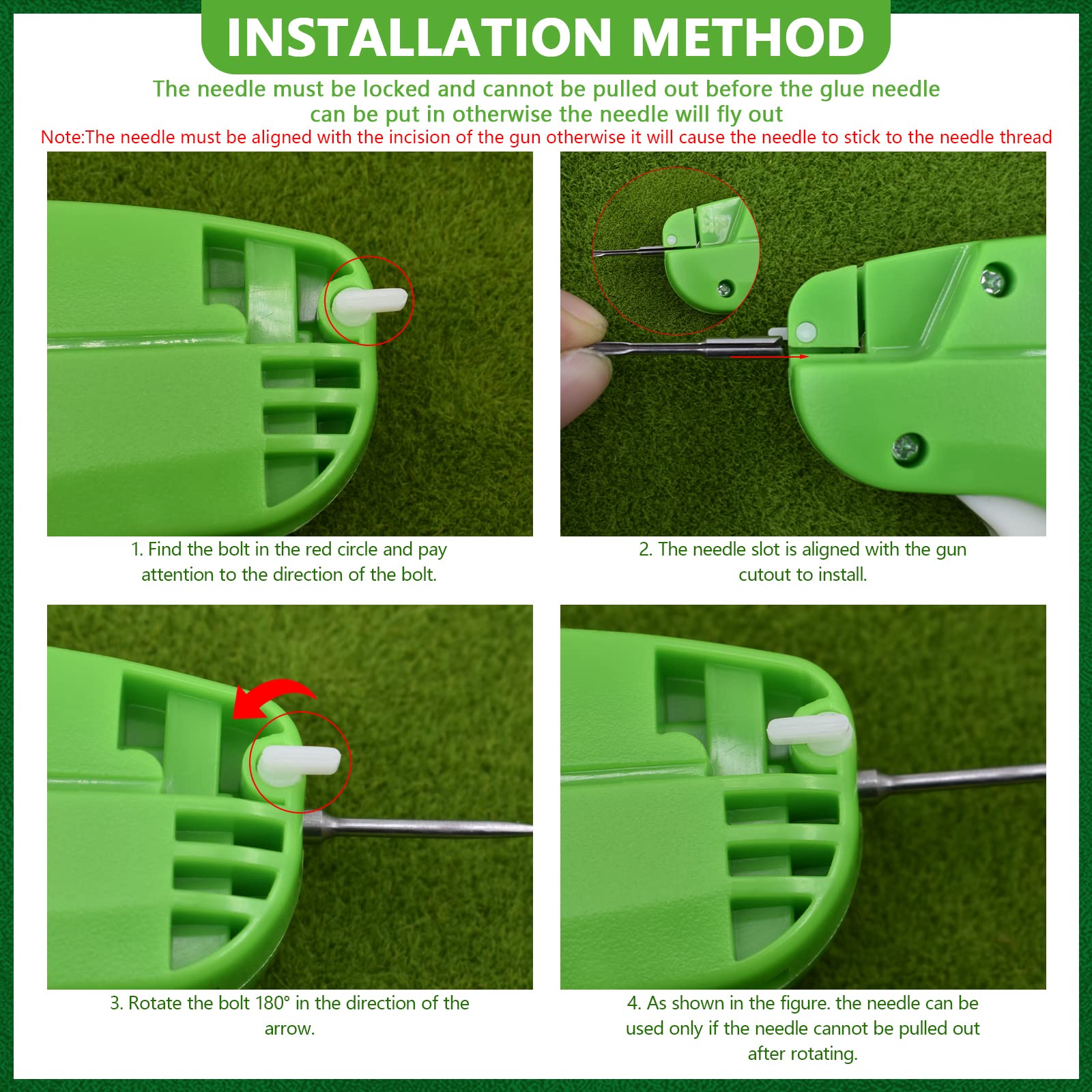 INSTALLATION METHOD

The needle must be locked and cannot be pulled out before the glue needle can be put in otherwise the needle will fly out

Note:The needle must be aligned with the incision of the gun otherwise it will cause the needle to stick to the needle thread

1. Find the bolt in the red circle and pay attention to the direction of the bolt.

2. The needle slot is aligned with the gun cutout to install.

3. Rotate the bolt 180° in the direction of the arrow.

4. As shown in the figure. the needle can be used only if the needle cannot be pulled out after rotating.