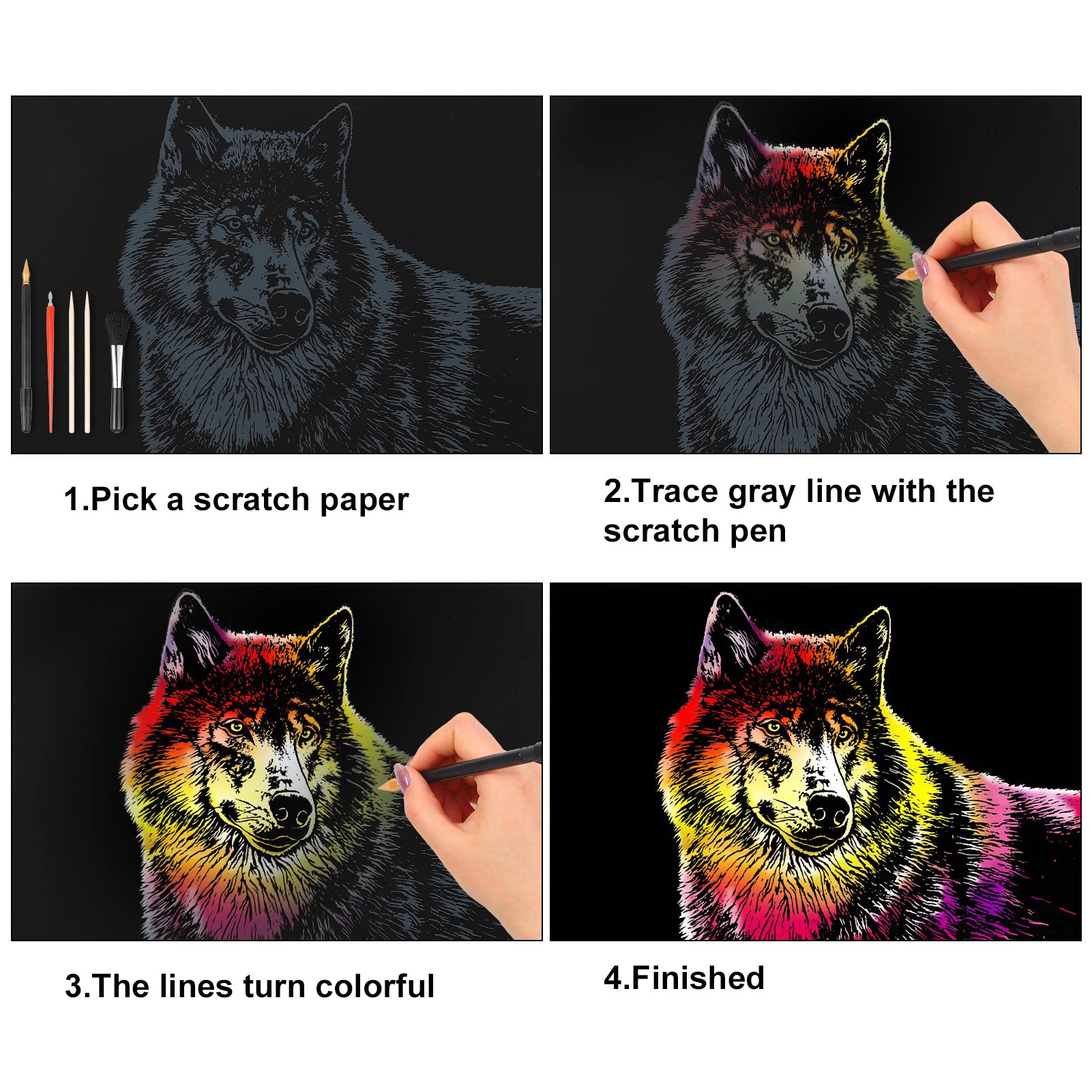 1.Pick a scratch paper

2.Trace gray line with the scratch pen

3.The lines turn colorful

4.Finished