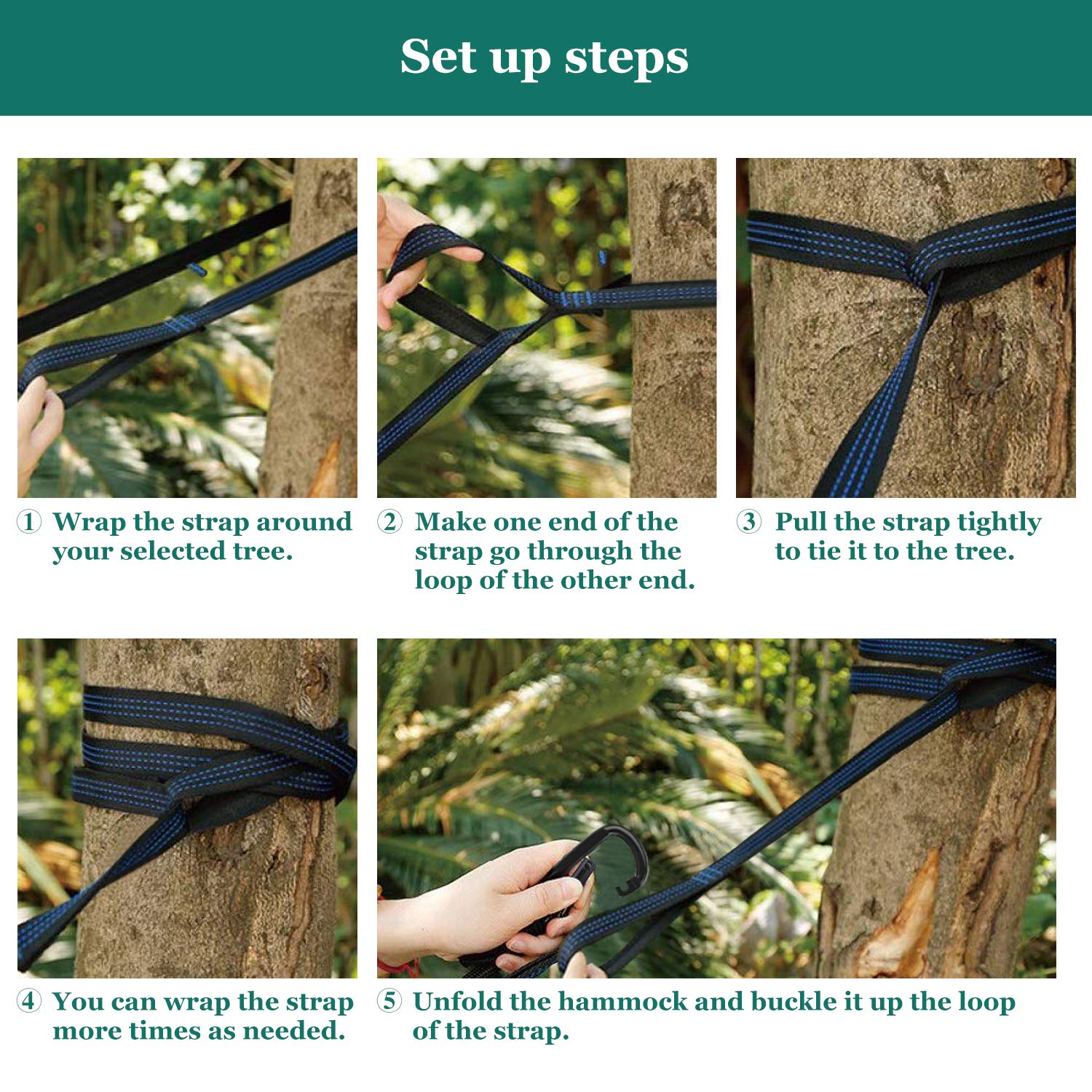 Set up steps

① Wrap the strap around your selected tree.

② Make one end of the strap go through the loop of the other end.

③ Pull the strap tightly to tie it to the tree.

④ You can wrap the strap more times as needed.

⑤ Unfold the hammock and buckle it up the loop of the strap.