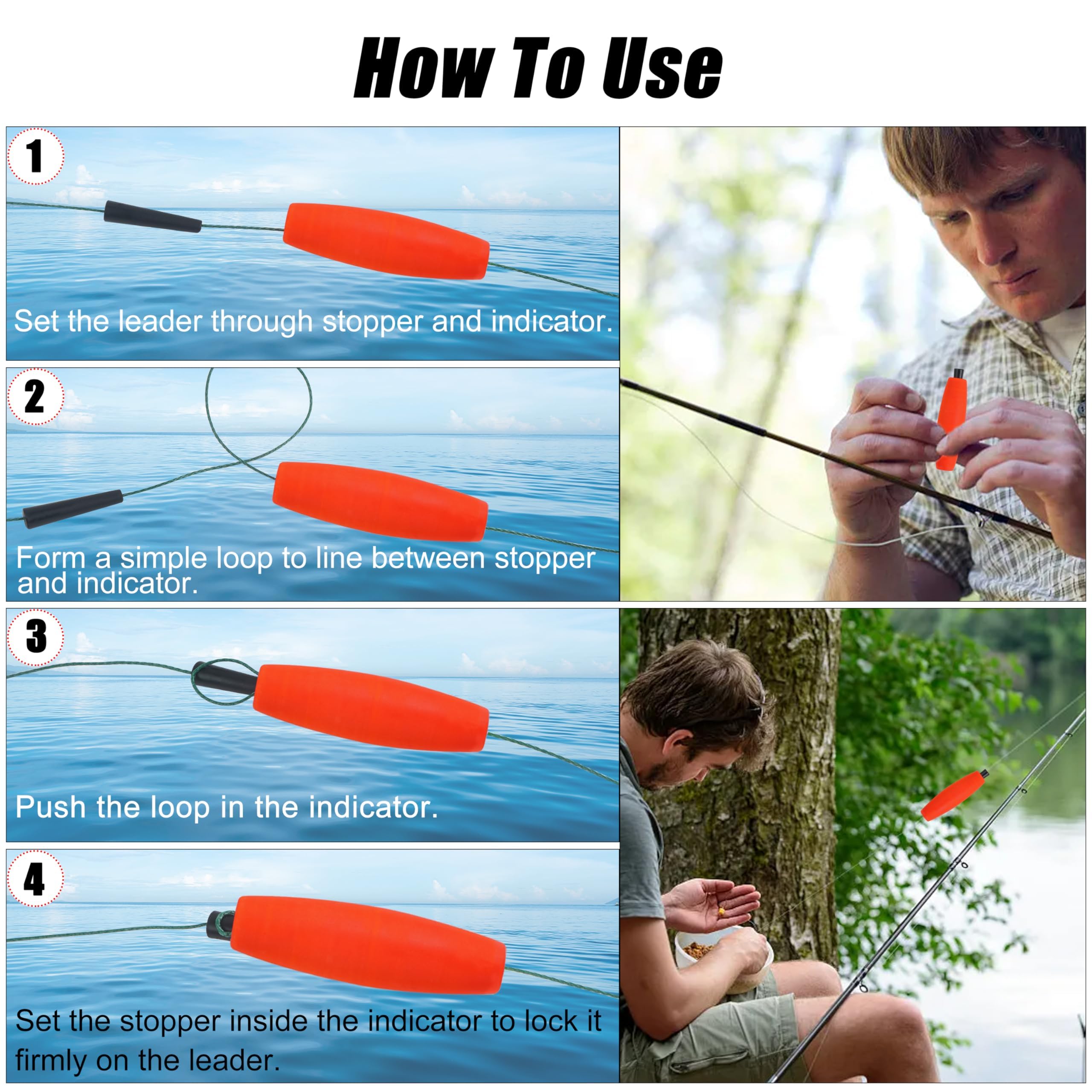 How To Use

1

Set the leader through stopper and indicator.

2

Form a simple loop to line between stopper and indicator.

3

Push the loop in the indicator.

4

Set the stopper inside the indicator to lock it firmly on the leader.