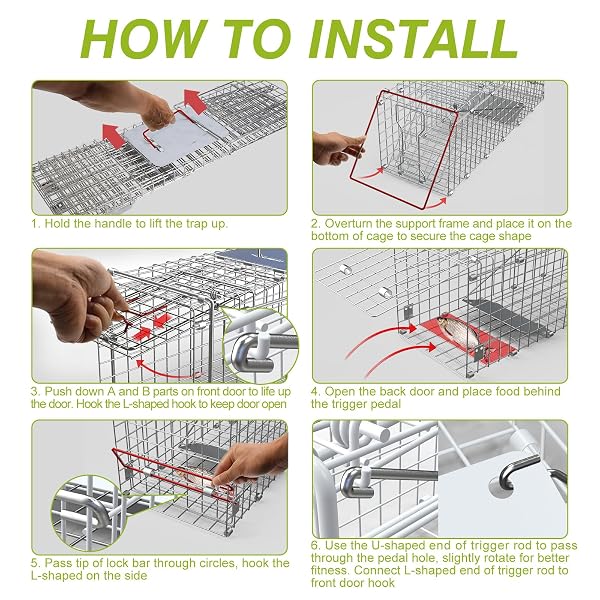 HOW TO INSTALL

1. Hold the handle to lift the trap up.

2. Overturn the support frame and place it on the bottom of cage to secure the cage shape

3. Push down A and B parts on front door to life up the door. Hook the L-shaped hook to keep door open

4. Open the back door and place food behind the trigger pedal

5. Pass tip of lock bar through circles, hook the L-shaped on the side

6. Use the U-shaped end of trigger rod to pass through the pedal hole, slightly rotate for better fitness. Connect L-shaped end of trigger rod to front door hook