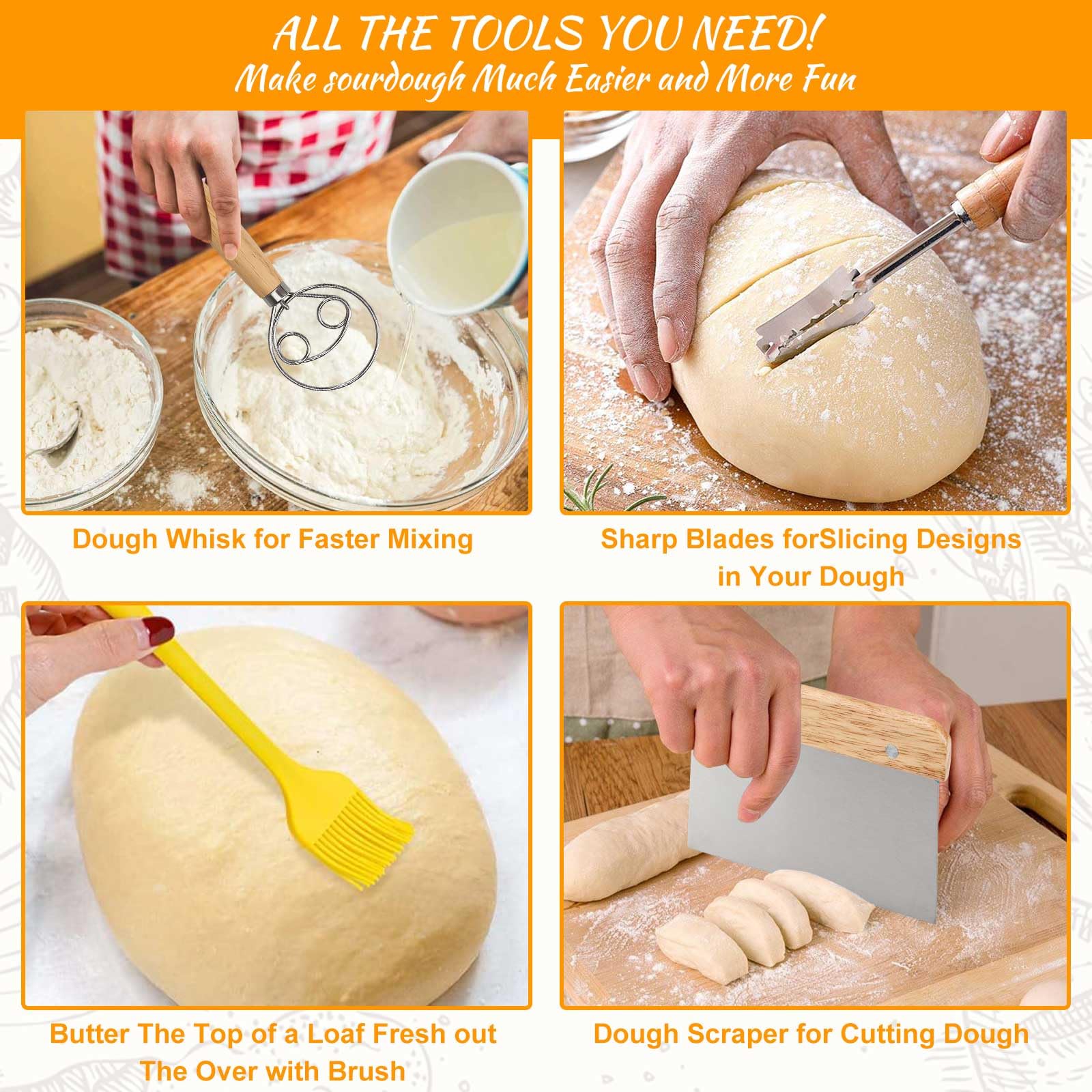 ALL THE TOOLS YOU NEED!
Make sourdough Much Easier and More Fun

Dough Whisk for Faster Mixing

Sharp Blades forSlicing Designs in Your Dough

Butter The Top of a Loaf Fresh out The Over with Brush

Dough Scraper for Cutting Dough