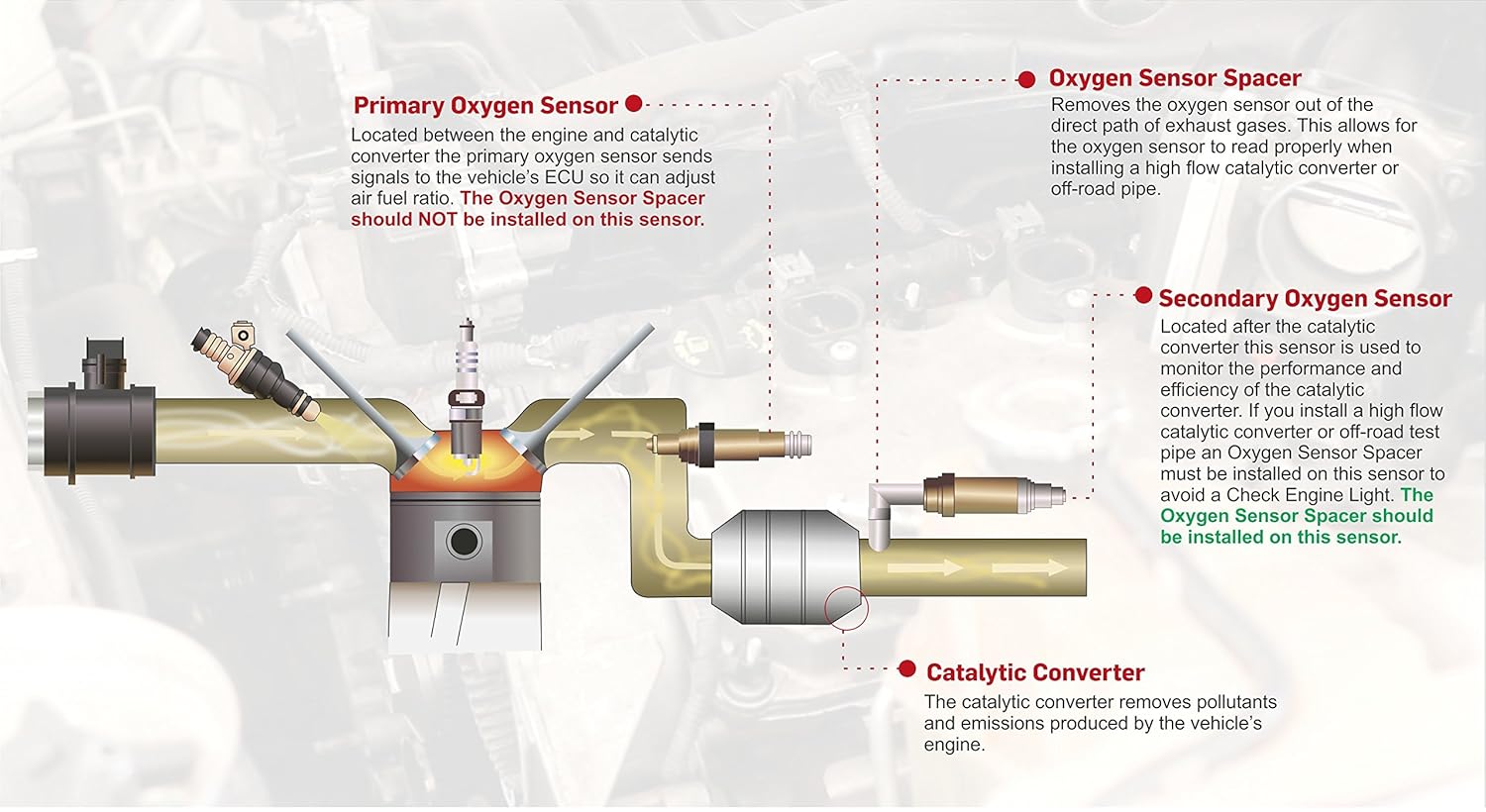 Primary Oxygen Sensor
Located between the engine and catalytic converter the primary oxygen sensor sends signals to the vehicle's ECU so it can adjust air fuel ratio. The Oxygen Sensor Spacer should NOT be installed on this sensor.

Oxygen Sensor Spacer
Removes the oxygen sensor out of the direct path of exhaust gases. This allows for the oxygen sensor to read properly when installing a high flow catalytic converter or off-road pipe.

Secondary Oxygen Sensor
Located after the catalytic converter this sensor is used to monitor the performance and efficiency of the catalytic converter. If you install a high flow catalytic converter or off-road test pipe an Oxygen Sensor Spacer must be installed on this sensor to avoid a Check Engine Light. The Oxygen Sensor Spacer should be installed on this sensor.

Catalytic Converter
The catalytic converter removes pollutants and emissions produced by the vehicle's engine.