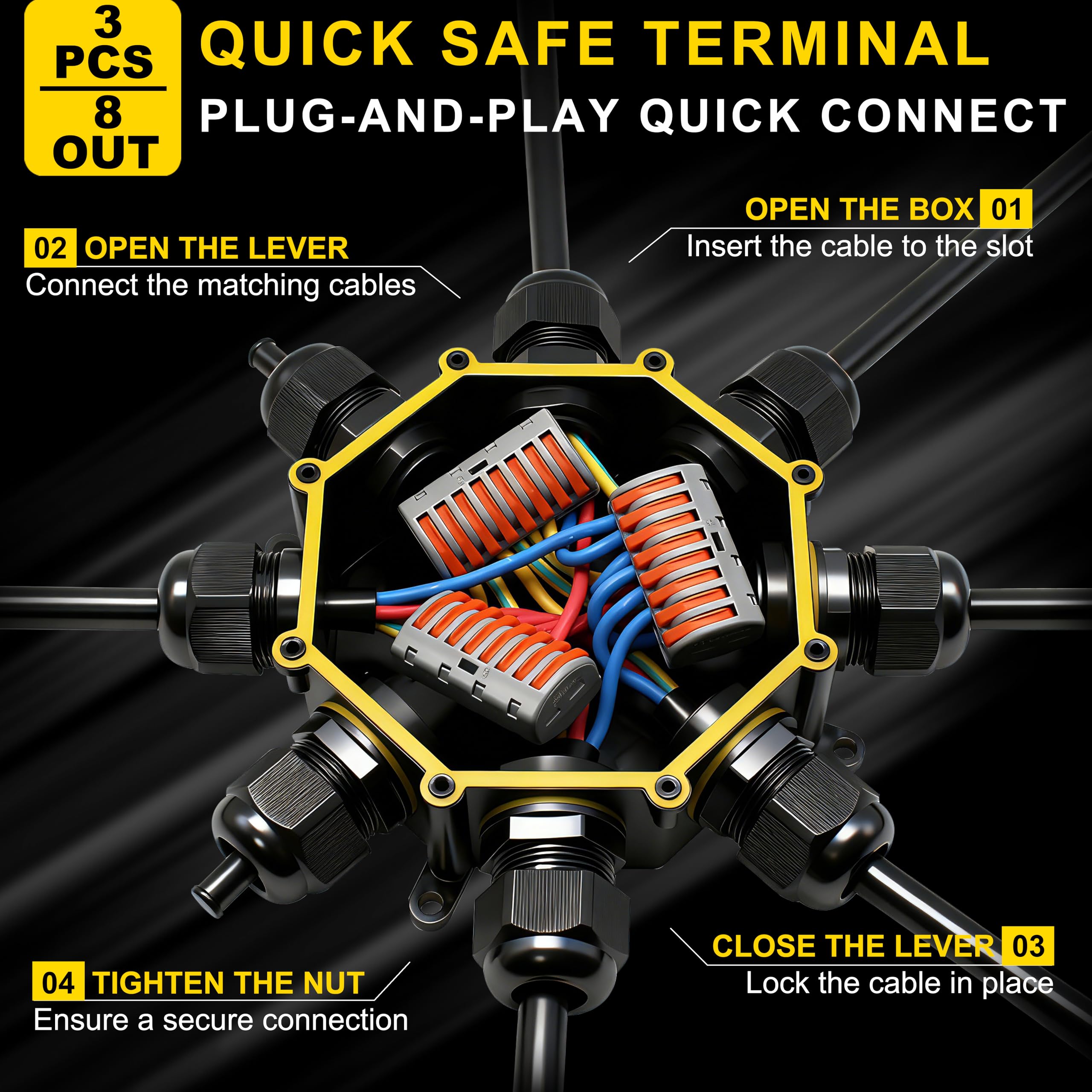 3 PCS
8 OUT

QUICK SAFE TERMINAL
PLUG-AND-PLAY QUICK CONNECT

OPEN THE BOX 01
Insert the cable to the slot

02 OPEN THE LEVER
Connect the matching cables

CLOSE THE LEVER 03
Lock the cable in place

04 TIGHTEN THE NUT
Ensure a secure connection