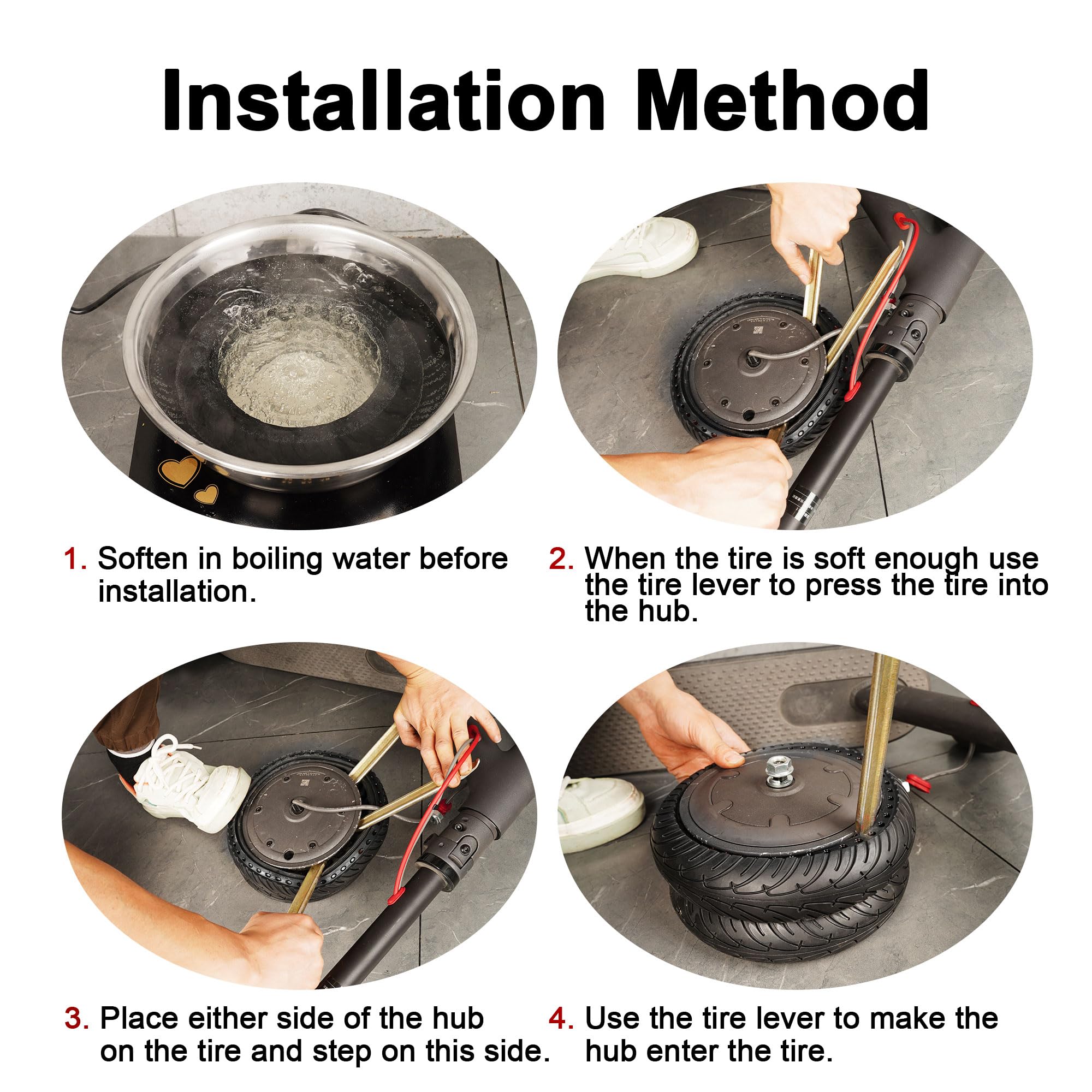 Installation Method

1. Soften in boiling water before installation.

2. When the tire is soft enough use the tire lever to press the tire into the hub.

3. Place either side of the hub on the tire and step on this side.

4. Use the tire lever to make the hub enter the tire.