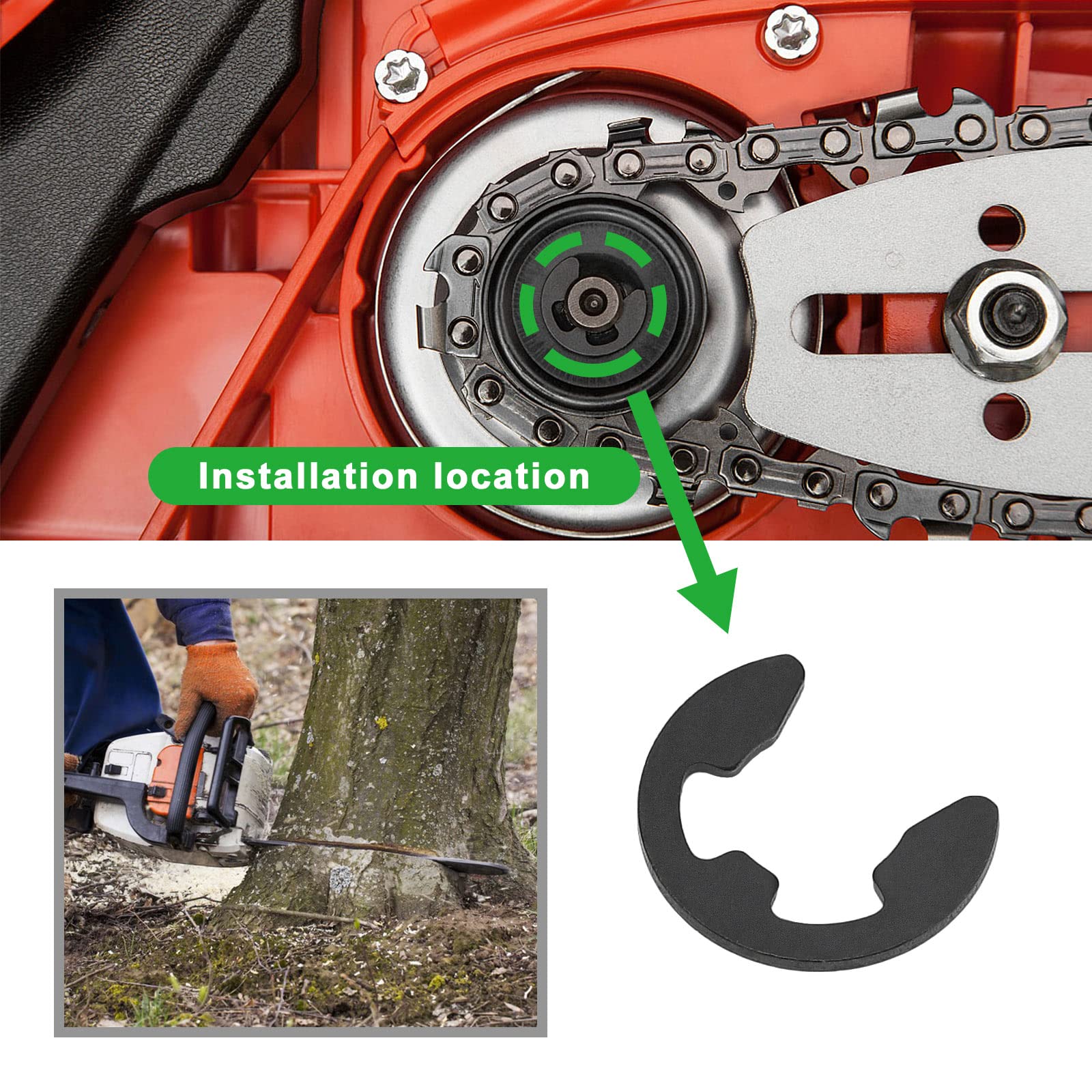 Installation location