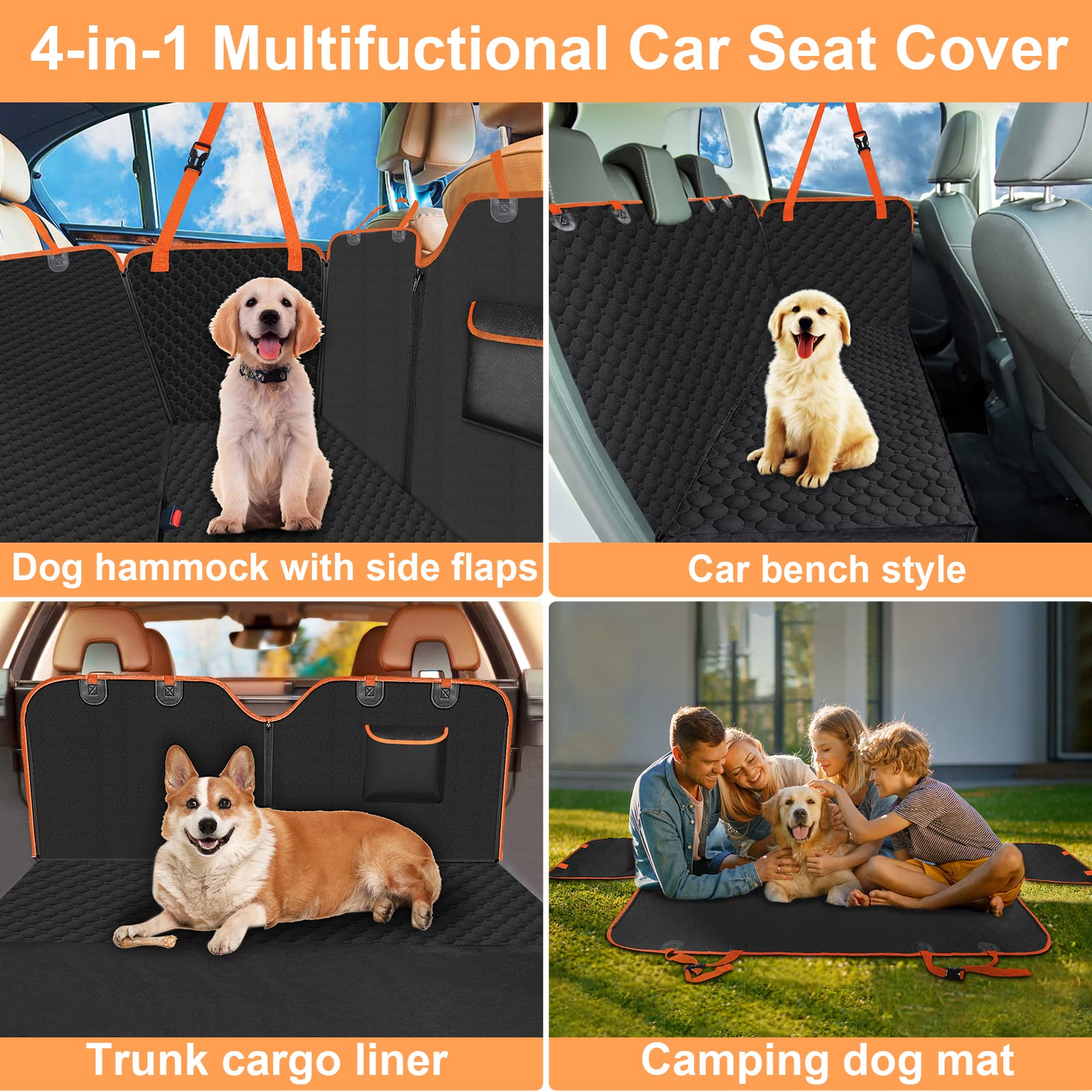 4-in-1 Multifuctional Car Seat Cover

Dog hammock with side flaps

Car bench style

Trunk cargo liner

Camping dog mat