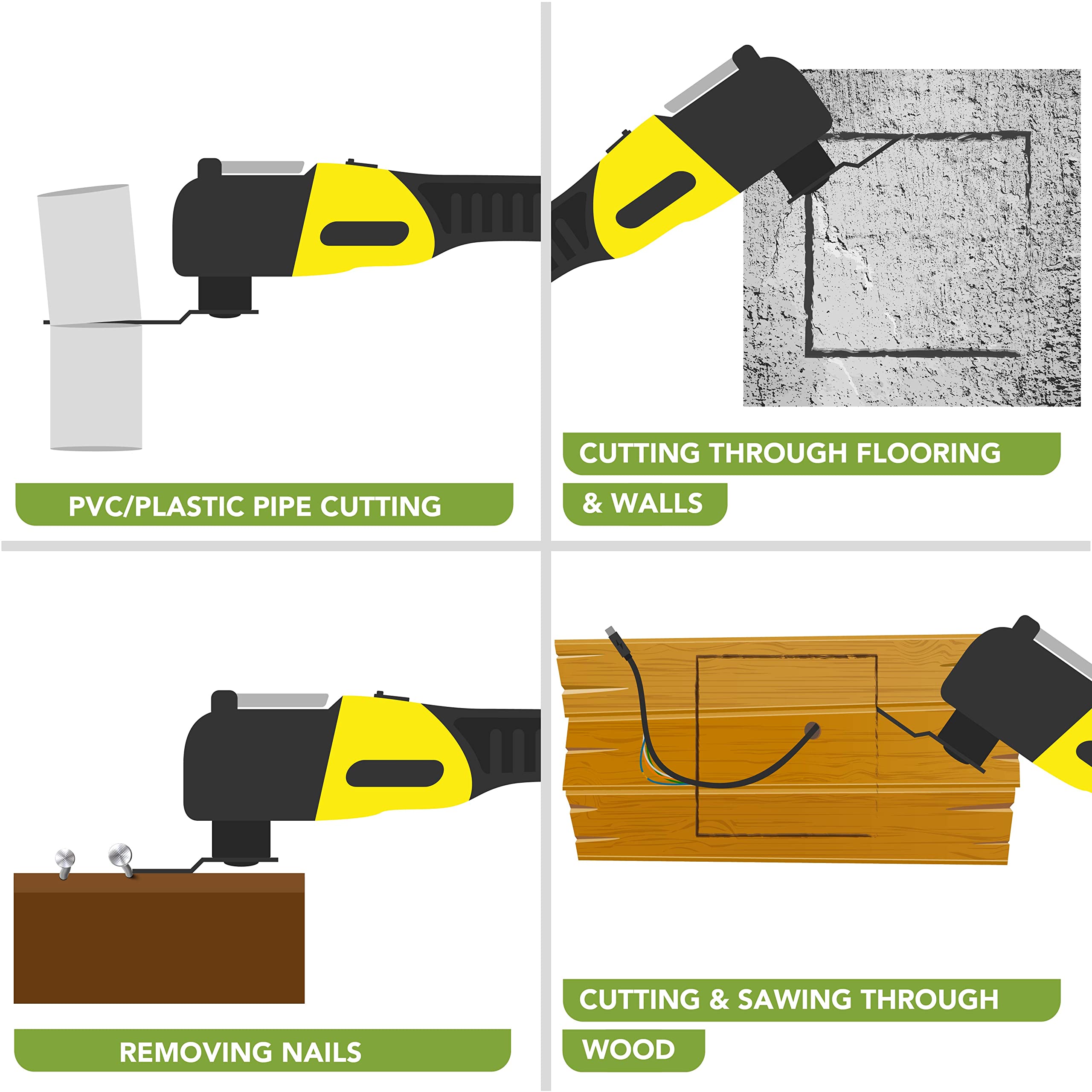 PVC/PLASTIC PIPE CUTTING

CUTTING THROUGH FLOORING & WALLS

REMOVING NAILS

CUTTING & SAWING THROUGH WOOD