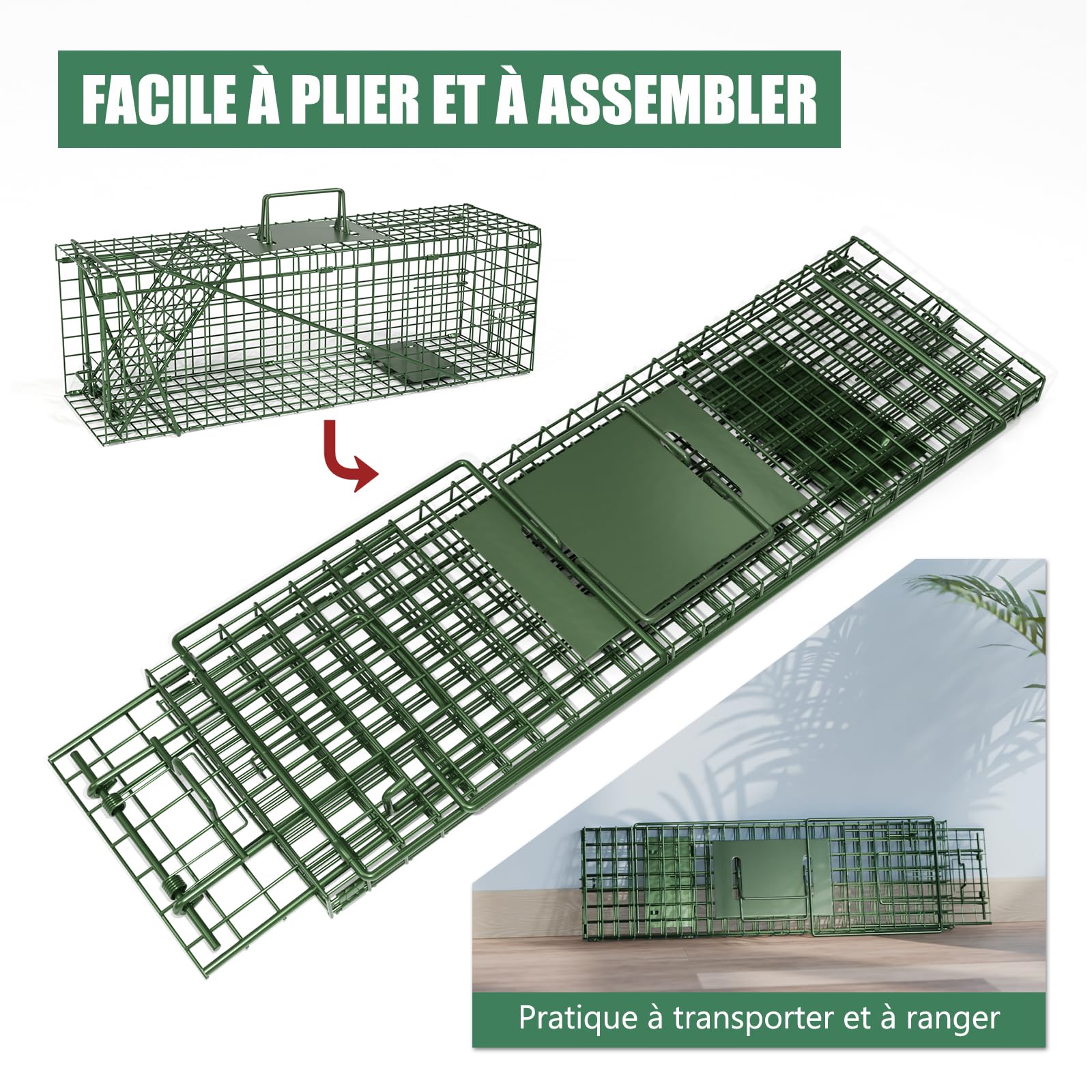 FACILE À PLIER ET À ASSEMBLER

Pratique à transporter et à ranger